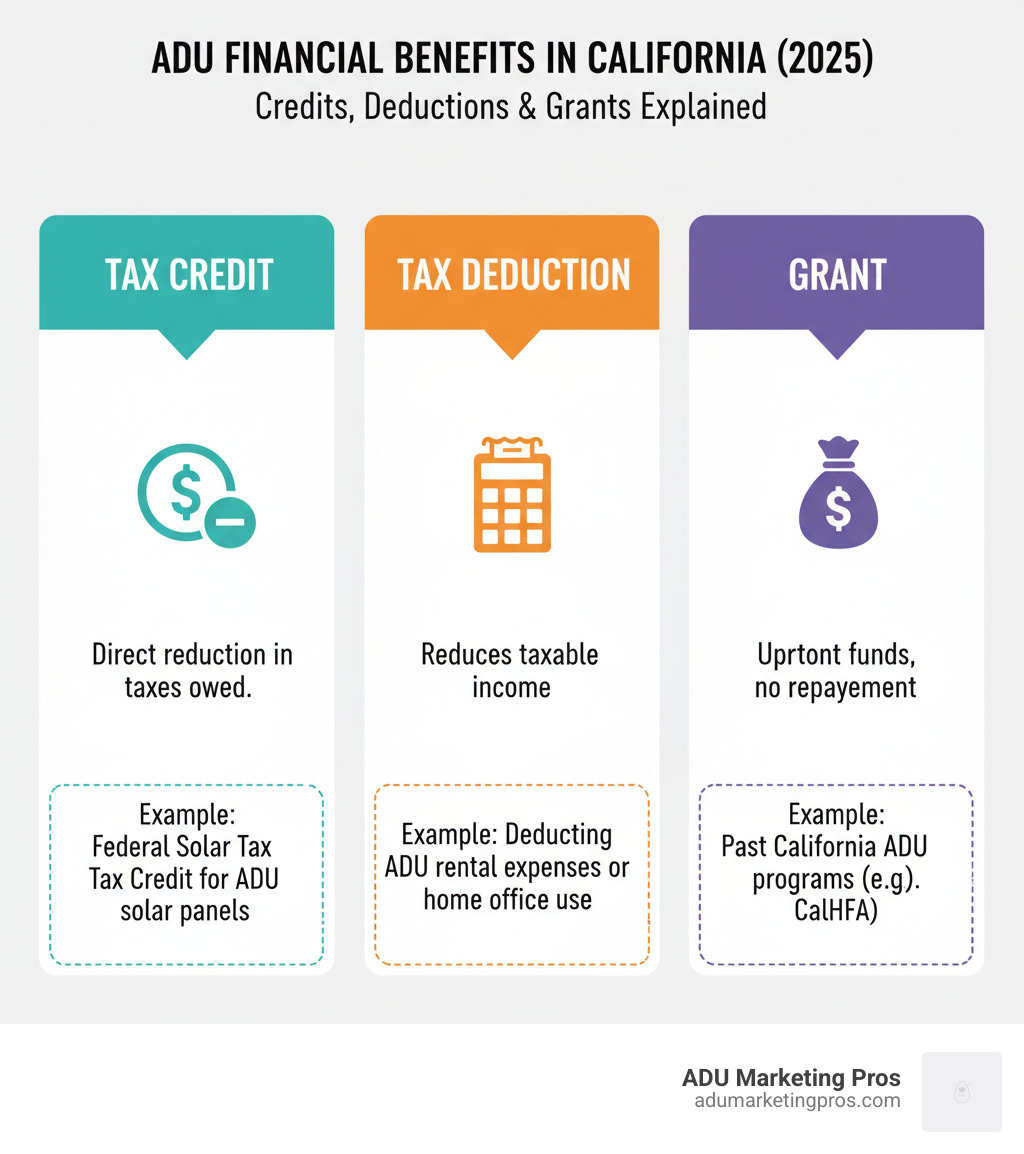 ADU FINANCIAL BENEFITS IN CALIFORNIA (2025)
Credits, Deductions & Grants Explained

TAX CREDIT

Direct reduction in taxes owed.

Example: Federal Solar Tax Tax Credit for ADU solar panels

TAX DEDUCTION

Reduces taxable income

Example: Deducting ADU rental expenses or home office use

GRANT

Uprtont funds, no repayement

Example: Past California ADU programs (e.g). CalHFA)

ADU Marketing Pros
adumarketingpros.com