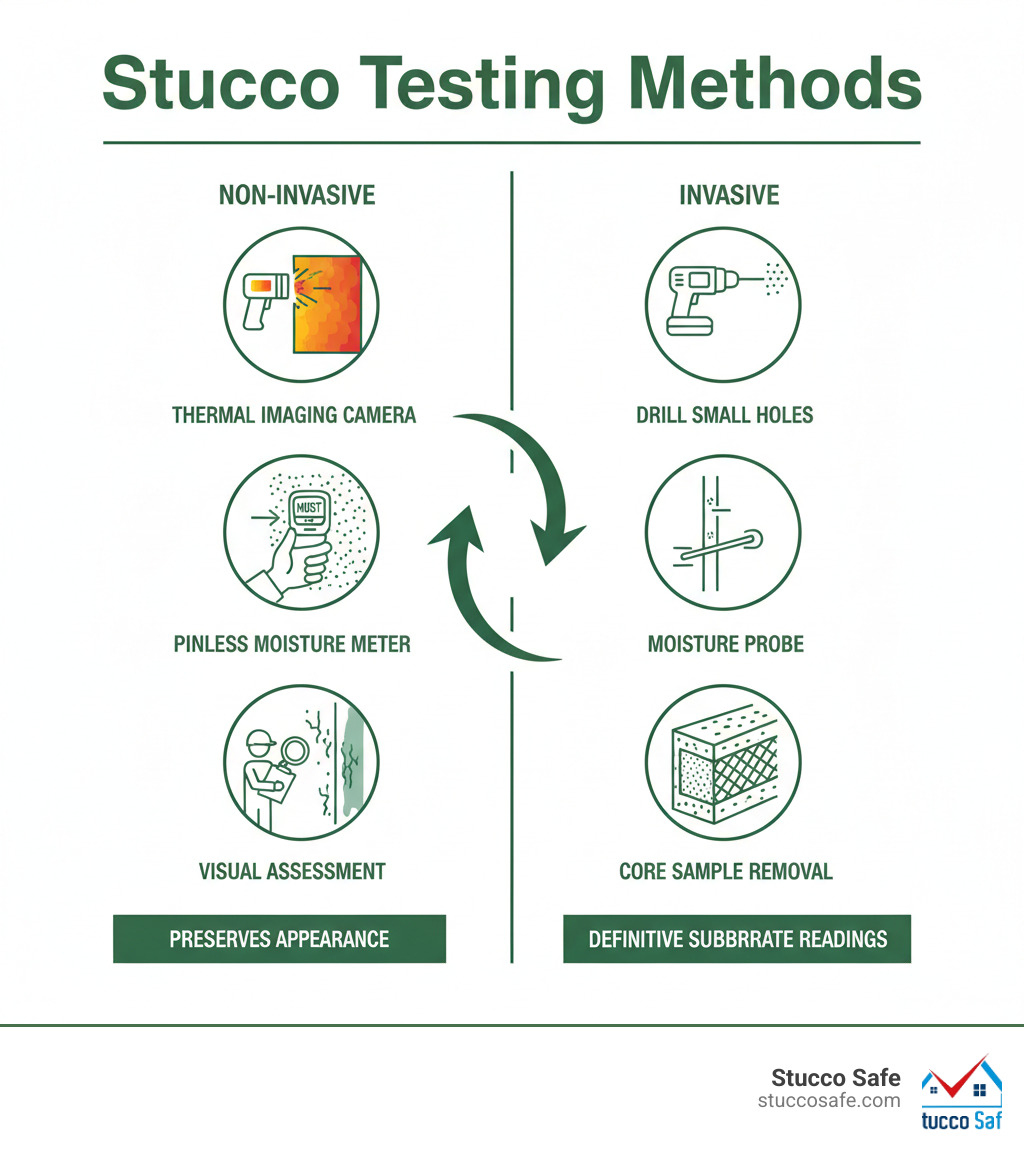 Stucco Testing Methods

NON-INVASIVE

THERMAL IMAGING CAMERA

MUST

PINLESS MOISTURE METER

VISUAL ASSESSMENT

PRESERVES APPEARANCE

INVASIVE

DRILL SMALL HOLES

MOISTURE PROBE

CORE SAMPLE REMOVAL

DEFINITIVE SUBBRRATE READINGS

Stucco Safe
stuccosafe.com

tucco Saf