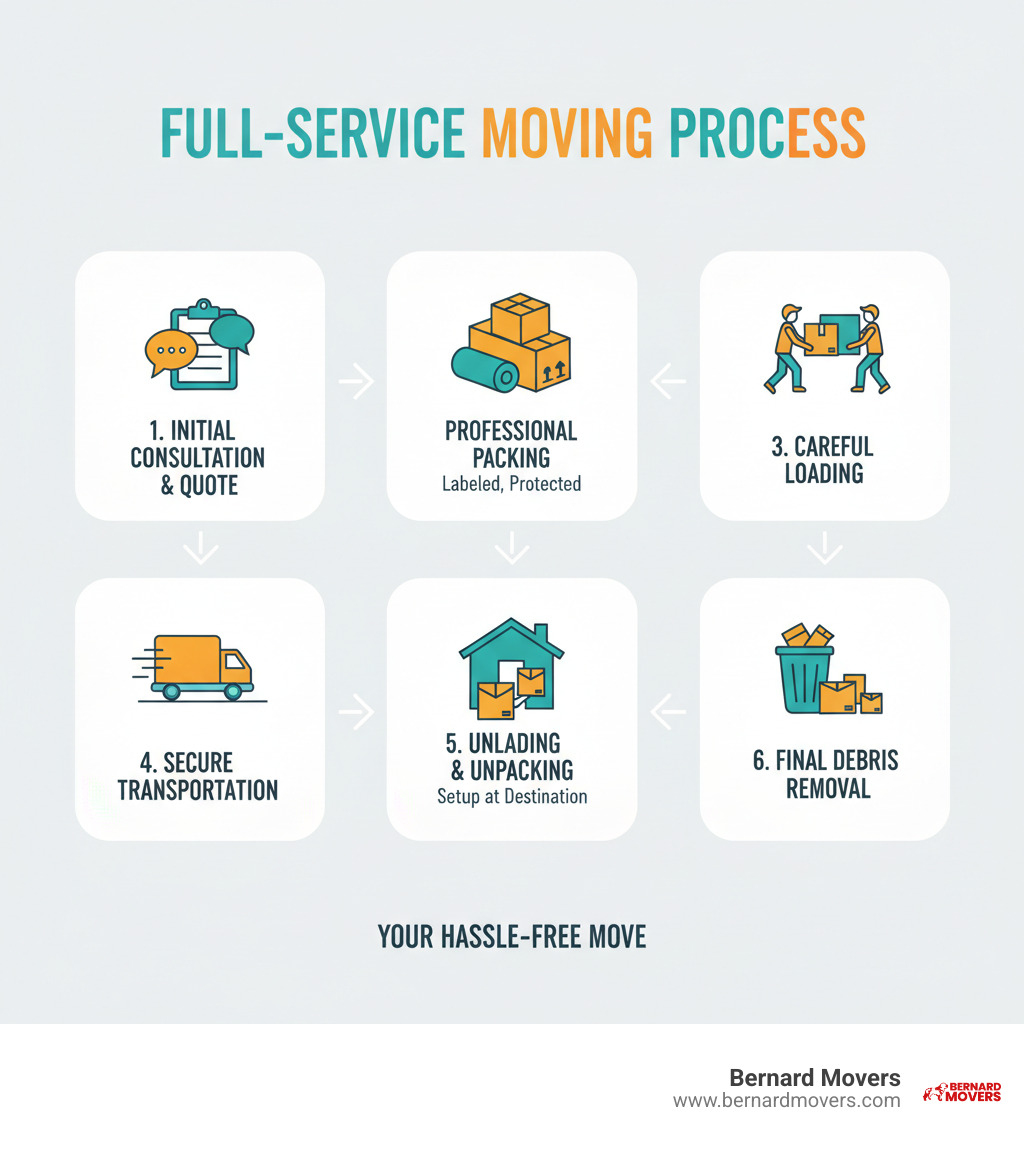 FULL-SERVICE MOVING PROCESS

1. INITIAL CONSULTATION & QUOTE

PROFESSIONAL PACKING
Labeled, Protected

3. CAREFUL LOADING

4. SECURE TRANSPORTATION

5. UNLADING & UNPACKING
Setup at Destination

6. FINAL DEBRIS REMOVAL

YOUR HASSLE-FREE MOVE

Bernard Movers
www.bernardmovers.com

BERNARD MOVERS