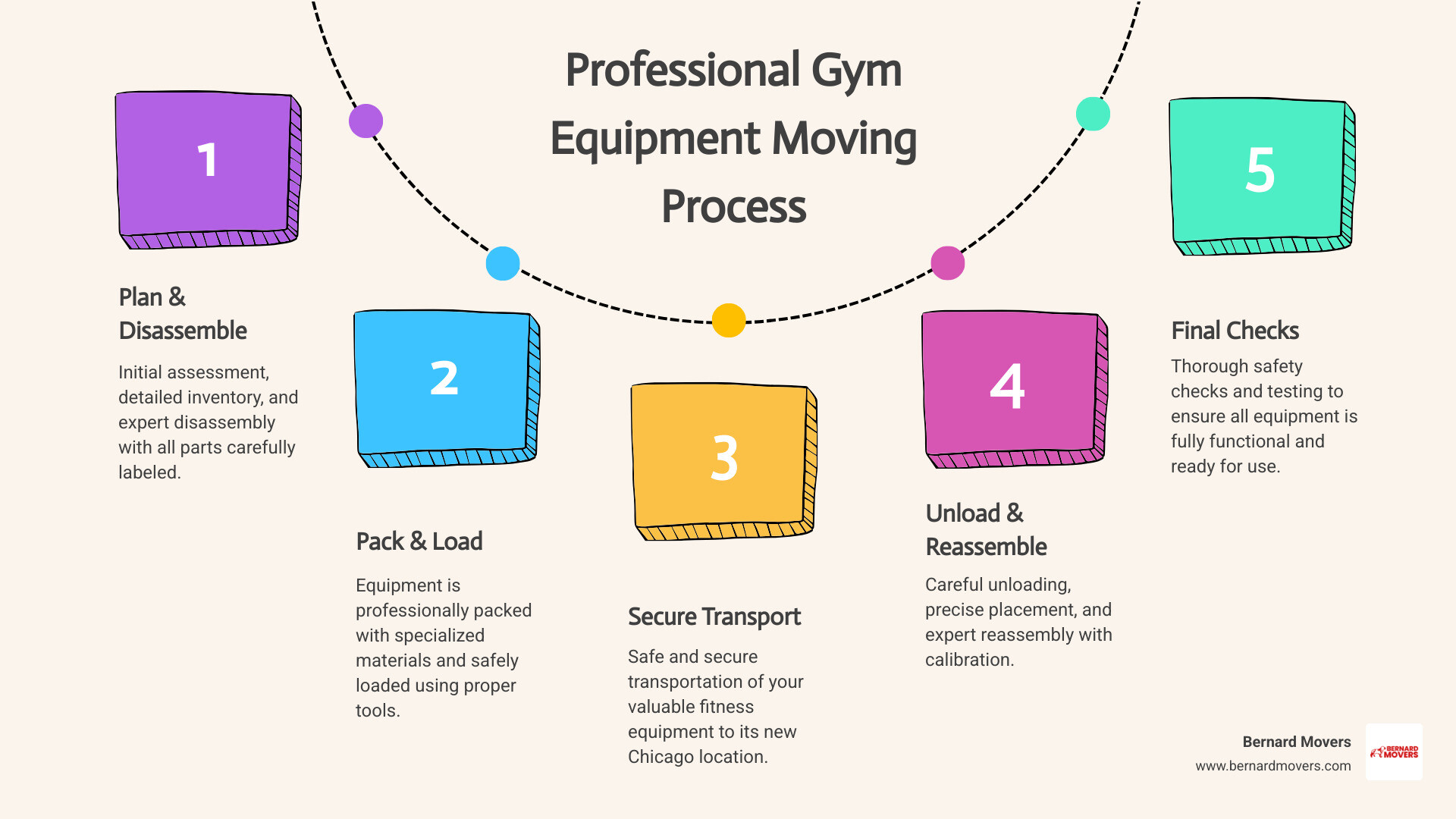 Professional Gym Equipment Moving Process

1

Plan & Disassemble

Initial assessment, detailed inventory, and expert disassembly with all parts carefully labeled.

2

Pack & Load

Equipment is professionally packed with specialized materials and safely loaded using proper tools.

3

Secure Transport

Safe and secure transportation of your valuable fitness equipment to its new Chicago location.

4

Unload & Reassemble

Careful unloading, precise placement, and expert reassembly with calibration.

5

Final Checks

Thorough safety checks and testing to ensure all equipment is fully functional and ready for use.

Bernard Movers
www.bernardmovers.com

BERNARD MOVERS