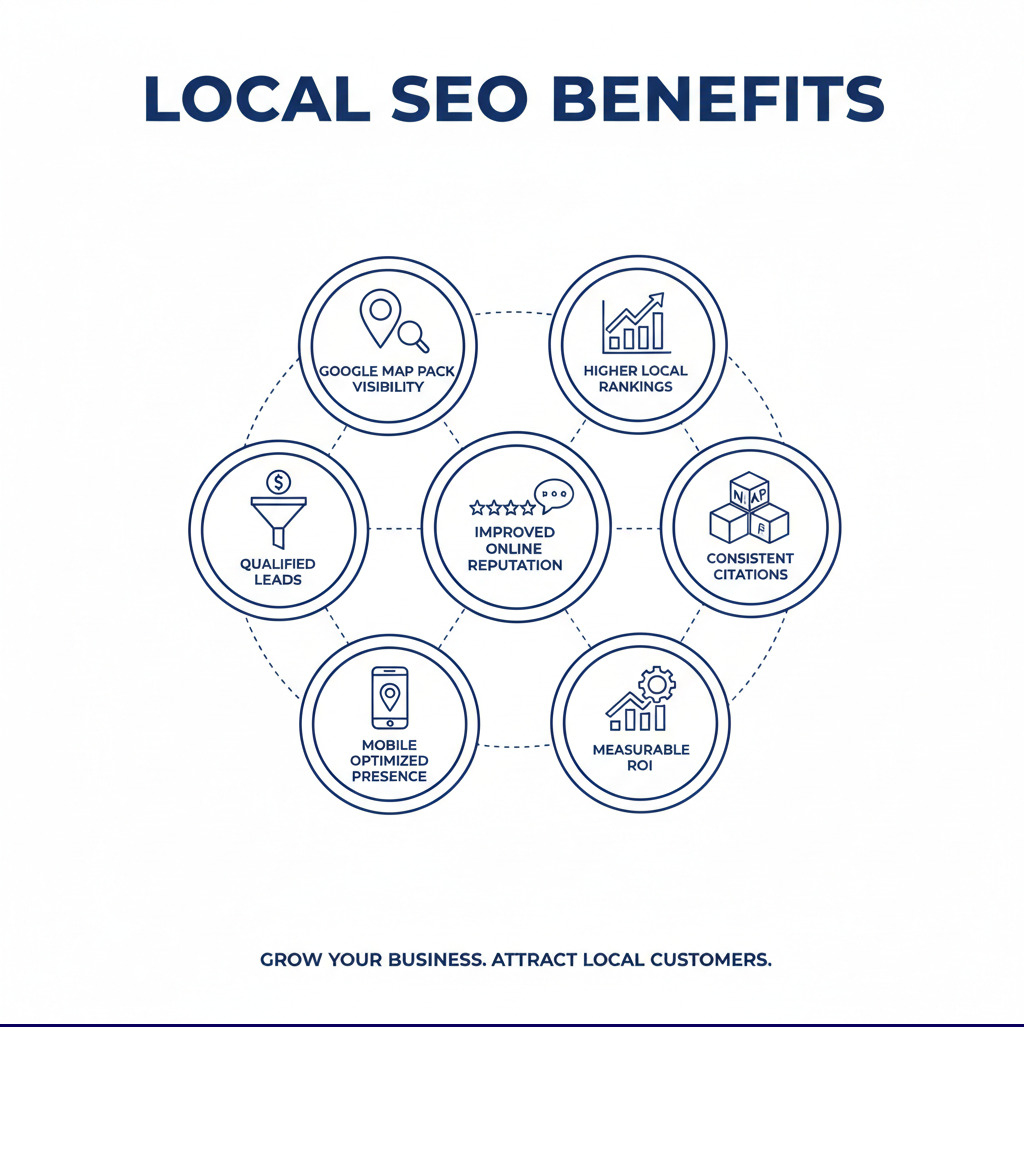 LOCAL SEO BENEFITS

GOOGLE MAP PACK VISIBILITY

HIGHER LOCAL RANKINGS

$

QUALIFIED LEADS

IMPROVED ONLINE REPUTATION

N AP

CONSISTENT CITATIONS

MOBILE OPTIMIZED PRESENCE

MEASURABLE ROI

GROW YOUR BUSINESS. ATTRACT LOCAL CUSTOMERS.