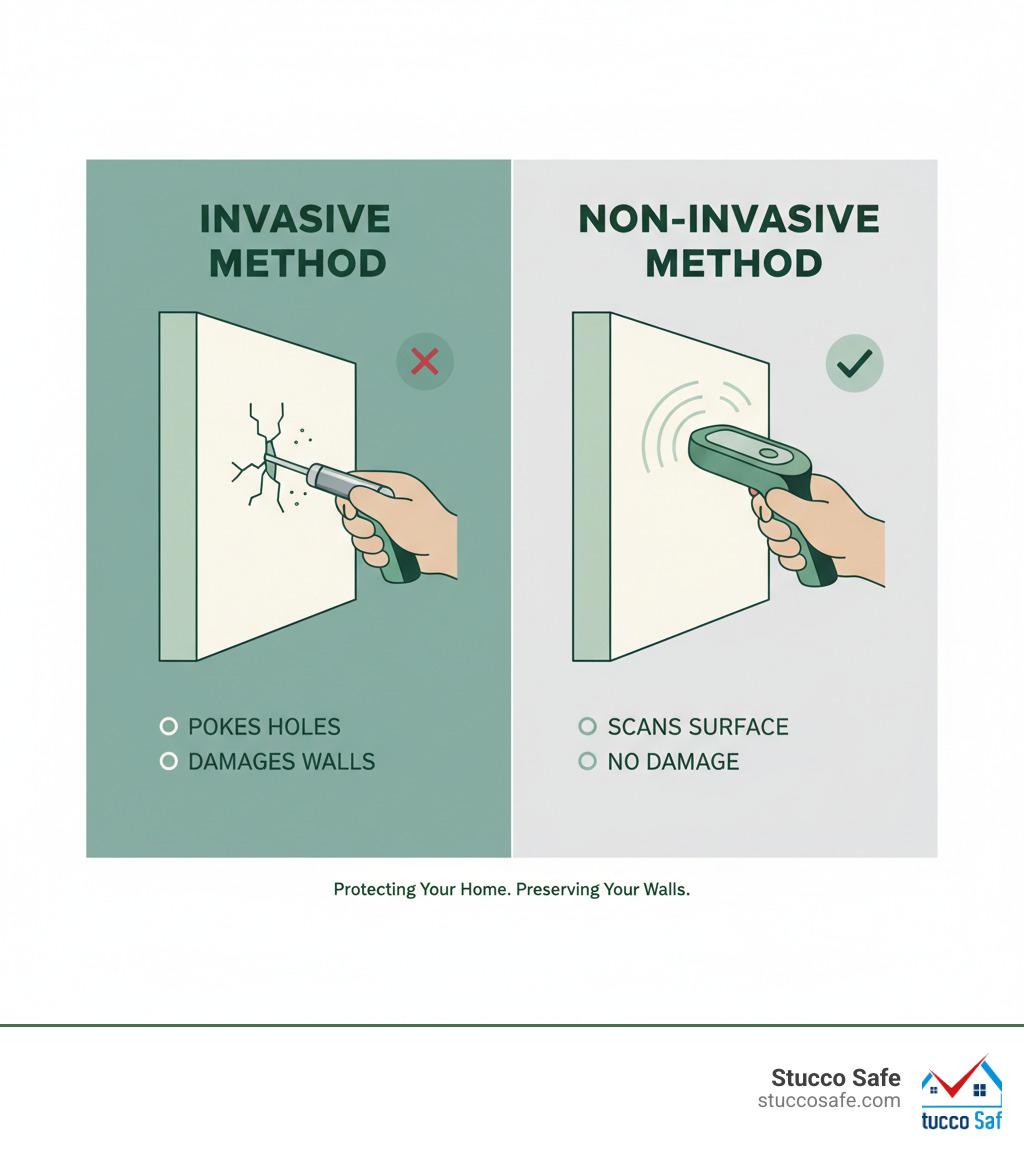 INVASIVE METHOD

POKES HOLES
DAMAGES WALLS

NON-INVASIVE METHOD

SCANS SURFACE
NO DAMAGE

Protecting Your Home. Preserving Your Walls.

Stucco Safe
stuccosafe.com
tucco Saf