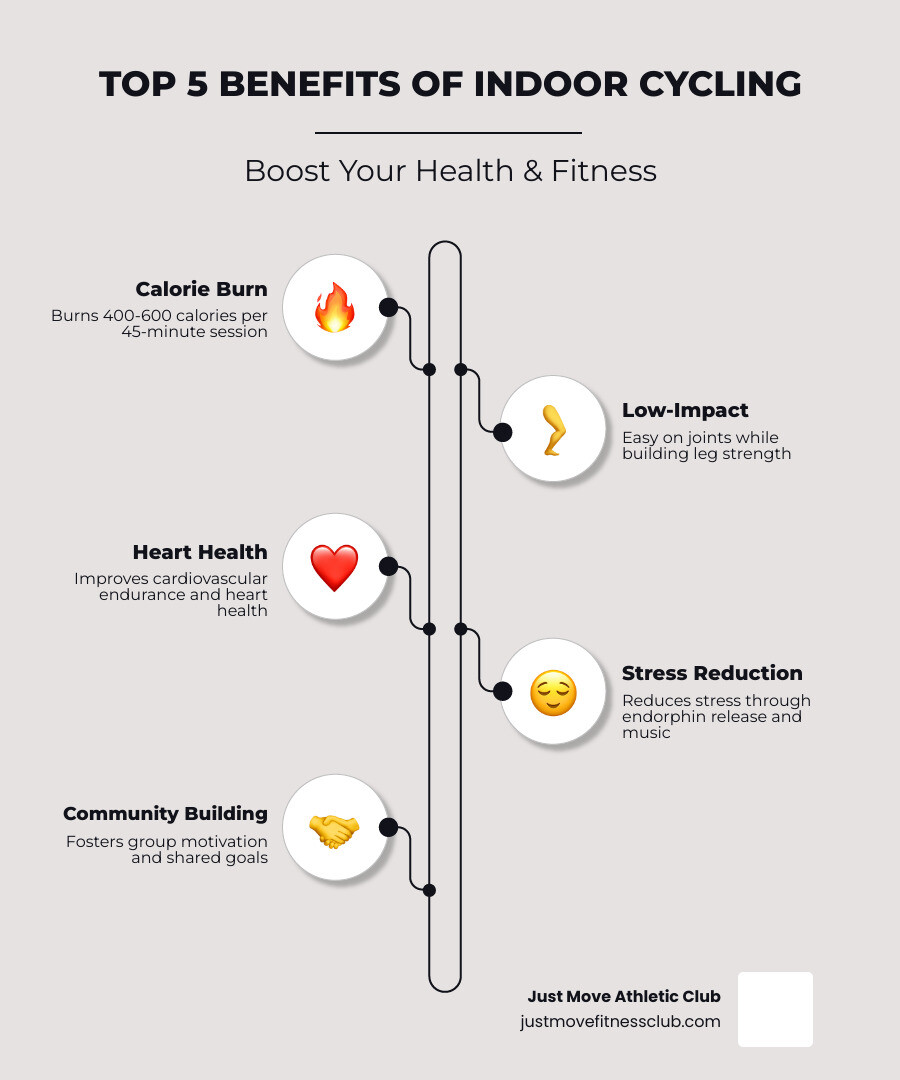 TOP 5 BENEFITS OF INDOOR CYCLING

Boost Your Health & Fitness

Calorie Burn
Burns 400-600 calories per 45-minute session

Low-Impact
Easy on joints while building leg strength

Heart Health
Improves cardiovascular endurance and heart health

Stress Reduction
Reduces stress through endorphin release and music

Community Building
Fosters group motivation and shared goals

Just Move Athletic Club
justmovefitnessclub.com