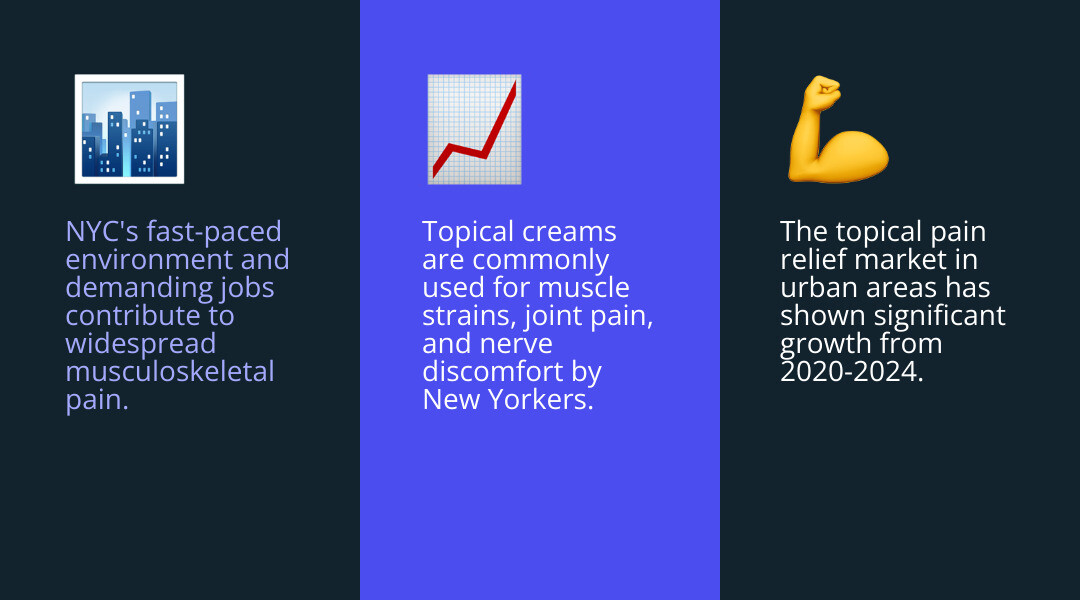 NYC's fast-paced environment and demanding jobs contribute to widespread musculoskeletal pain.

Topical creams are commonly used for muscle strains, joint pain, and nerve discomfort by New Yorkers.

The topical pain relief market in urban areas has shown significant growth from 2020-2024.