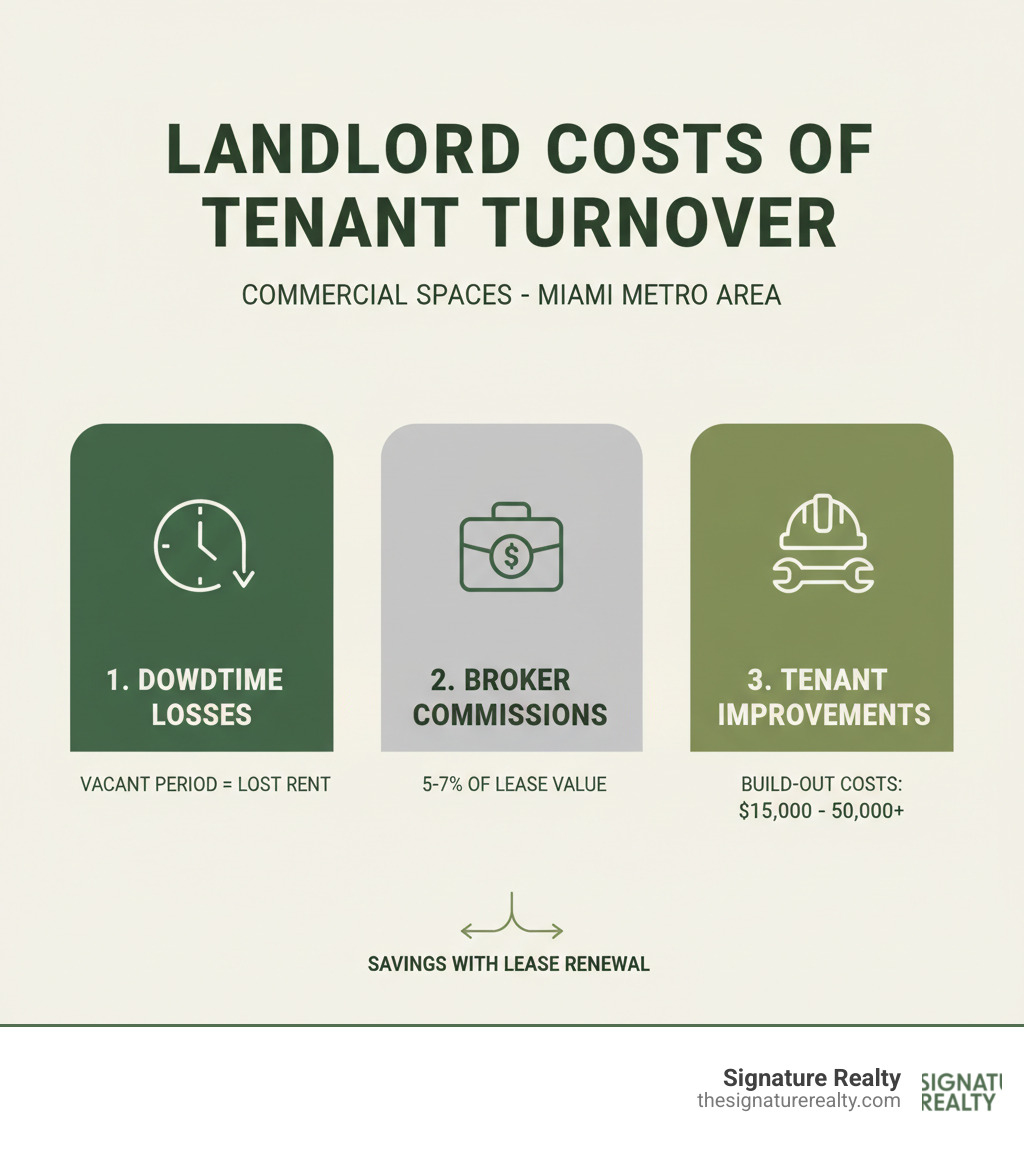 LANDLORD COSTS OF TENANT TURNOVER

COMMERCIAL SPACES - MIAMI METRO AREA

1. DOWDTIME LOSSES

VACANT PERIOD = LOST RENT

2. BROKER COMMISSIONS

5-7% OF LEASE VALUE

3. TENANT IMPROVEMENTS

BUILD-OUT COSTS: $15,000 - 50,000+

SAVINGS WITH LEASE RENEWAL

Signature Realty
thesignaturerealty.com

SIGNATU
REALTY