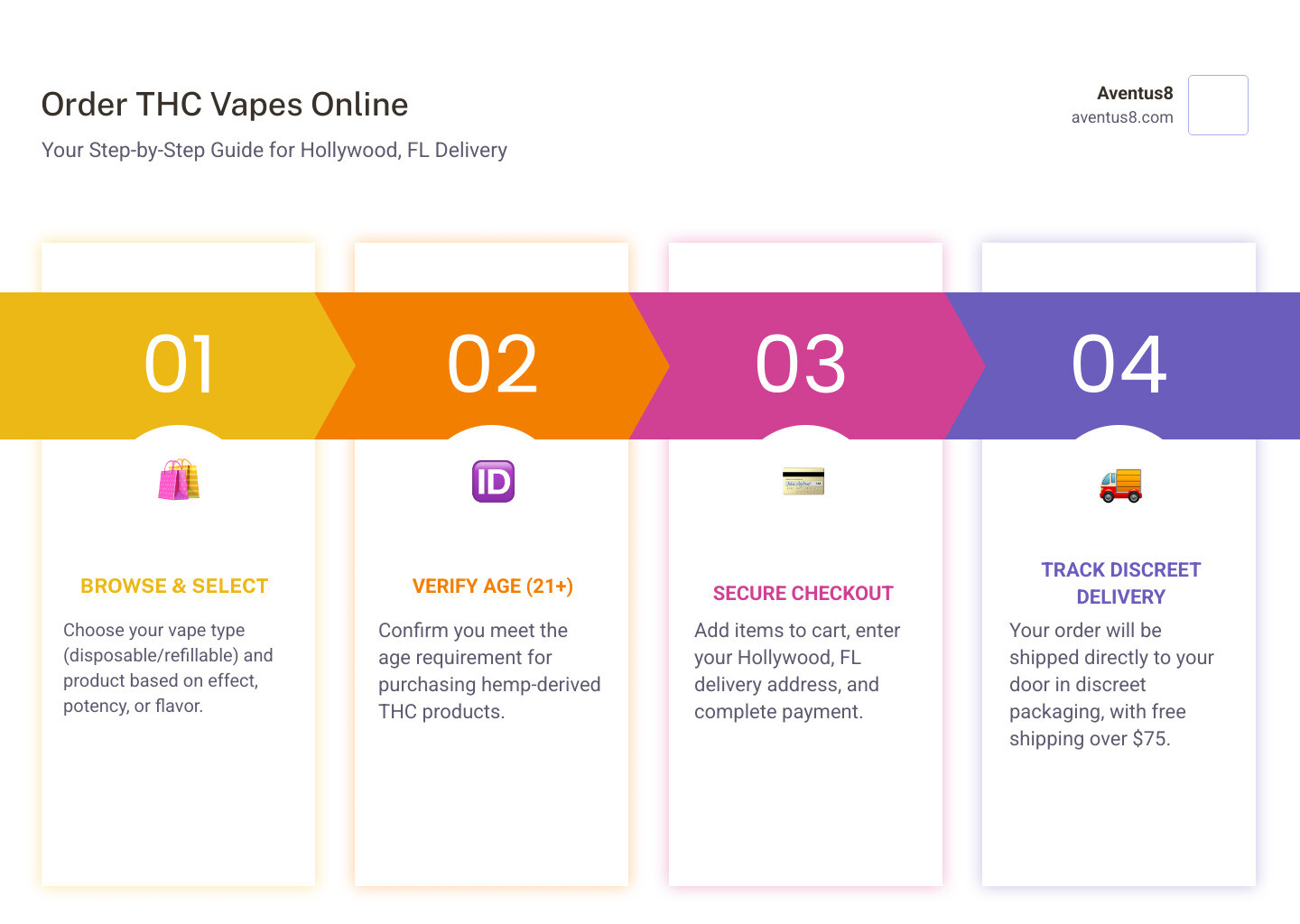 Order THC Vapes Online

Your Step-by-Step Guide for Hollywood, FL Delivery

Aventus8
aventus8.com

01

BROWSE & SELECT

Choose your vape type (disposable/refillable) and product based on effect, potency, or flavor.

02

ID

VERIFY AGE (21+)

Confirm you meet the age requirement for purchasing hemp-derived THC products.

03

SECURE CHECKOUT

Add items to cart, enter your Hollywood, FL delivery address, and complete payment.

04

TRACK DISCREET DELIVERY

Your order will be shipped directly to your door in discreet packaging, with free shipping over $75.