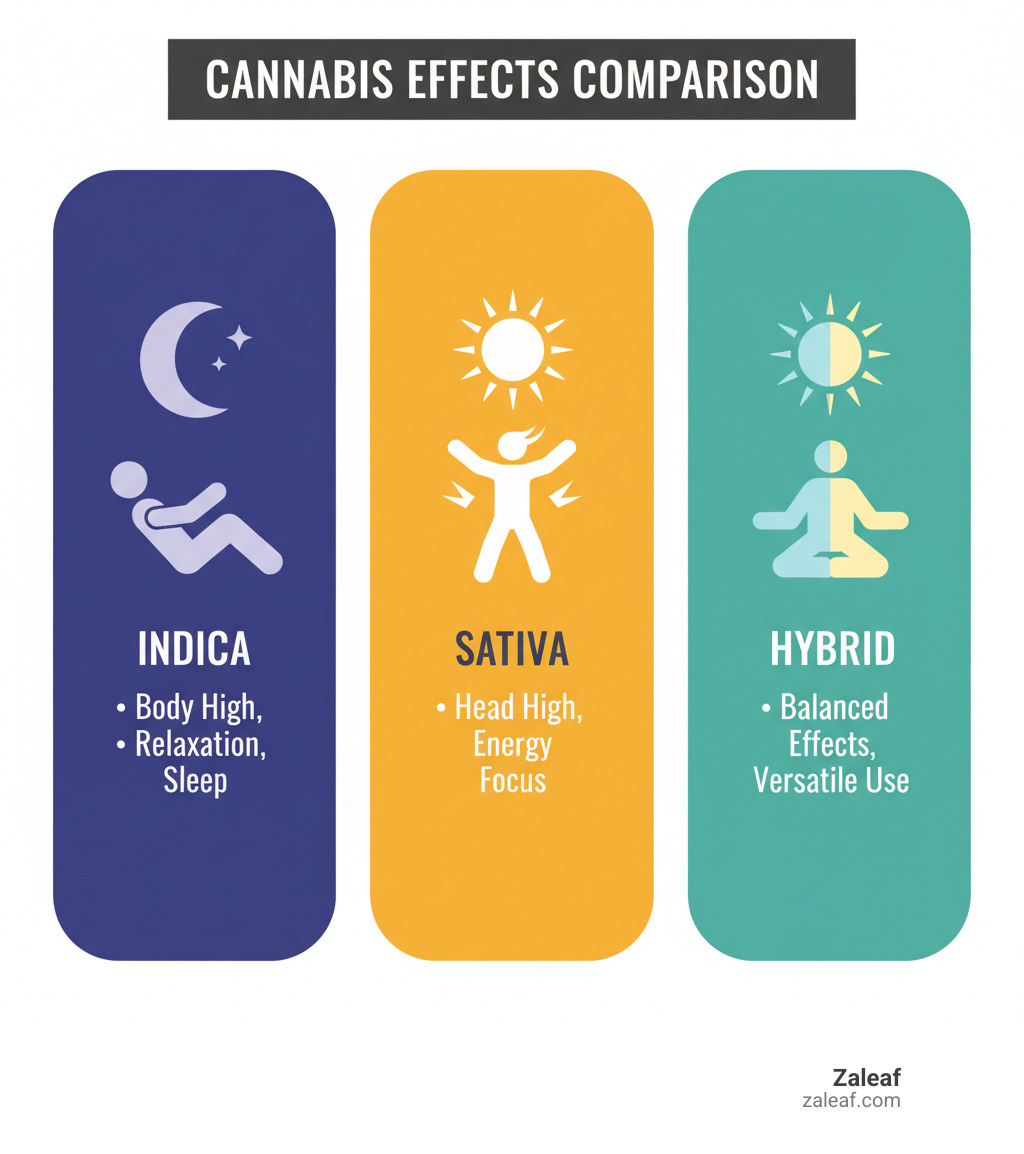 CANNABIS EFFECTS COMPARISON

INDICA

• Body High,
• Relaxation,
Sleep

SATIVA

• Head High,
Energy
Focus

HYBRID

• Balanced
Effects,
Versatile Use

Zaleaf
zaleaf.com