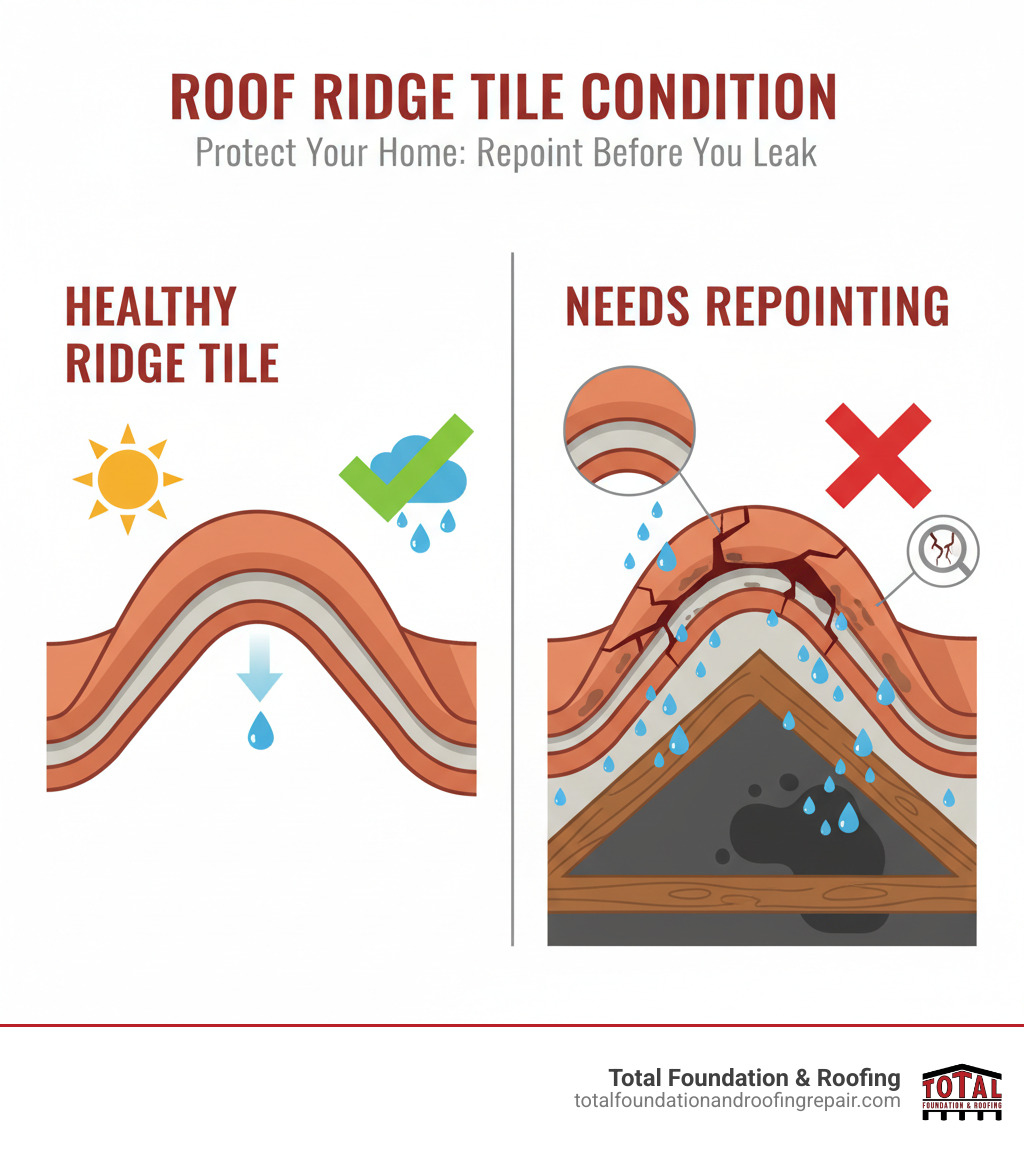 ROOF RIDGE TILE CONDITION

Protect Your Home: Repoint Before You Leak

HEALTHY RIDGE TILE

NEEDS REPOINTING

Total Foundation & Roofing
totalfoundationandroofingrepair.com

TOTAL
FOUNDATION & ROOFING