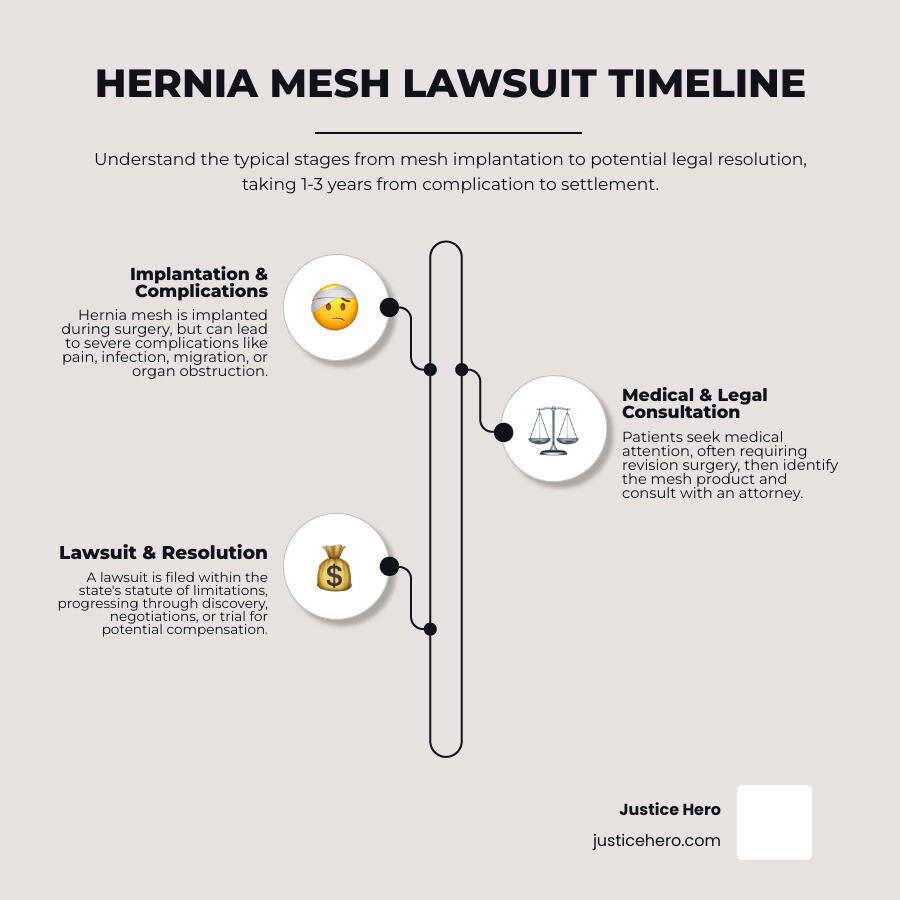 HERNIA MESH LAWSUIT TIMELINE

Understand the typical stages from mesh implantation to potential legal resolution, taking 1-3 years from complication to settlement.

Implantation & Complications

Hernia mesh is implanted during surgery, but can lead to severe complications like pain, infection, migration, or organ obstruction.

Medical & Legal Consultation

Patients seek medical attention, often requiring revision surgery, then identify the mesh product and consult with an attorney.

Lawsuit & Resolution

A lawsuit is filed within the state's statute of limitations, progressing through discovery, negotiations, or trial for potential compensation.

Justice Hero

justicehero.com