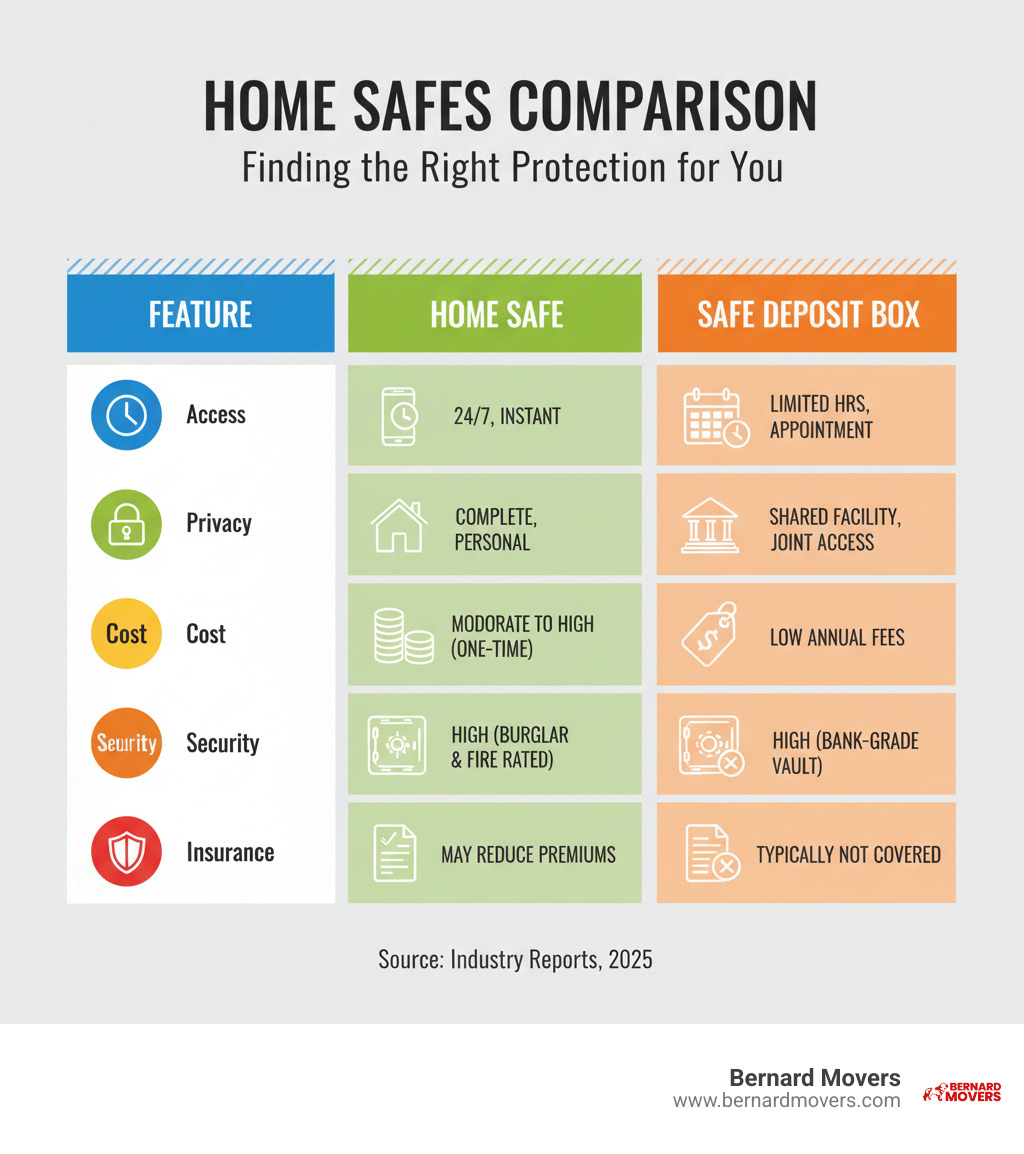 HOME SAFES COMPARISON

Finding the Right Protection for You

| FEATURE | HOME SAFE | SAFE DEPOSIT BOX |
|---|---|---|
| Access | 24/7, INSTANT | LIMITED HRS, APPOINTMENT |
| Privacy | COMPLETE, PERSONAL | SHARED FACILITY, JOINT ACCESS |
| Cost Cost | MODORATE TO HIGH (ONE-TIME) | LOW ANNUAL FEES |
| Seurity Security | HIGH (BURGLAR & FIRE RATED) | HIGH (BANK-GRADE VAULT) |
| Insurance | MAY REDUCE PREMIUMS | TYPICALLY NOT COVERED |

Source: Industry Reports, 2025

Bernard Movers
www.bernardmovers.com

BERNARD MOVERS