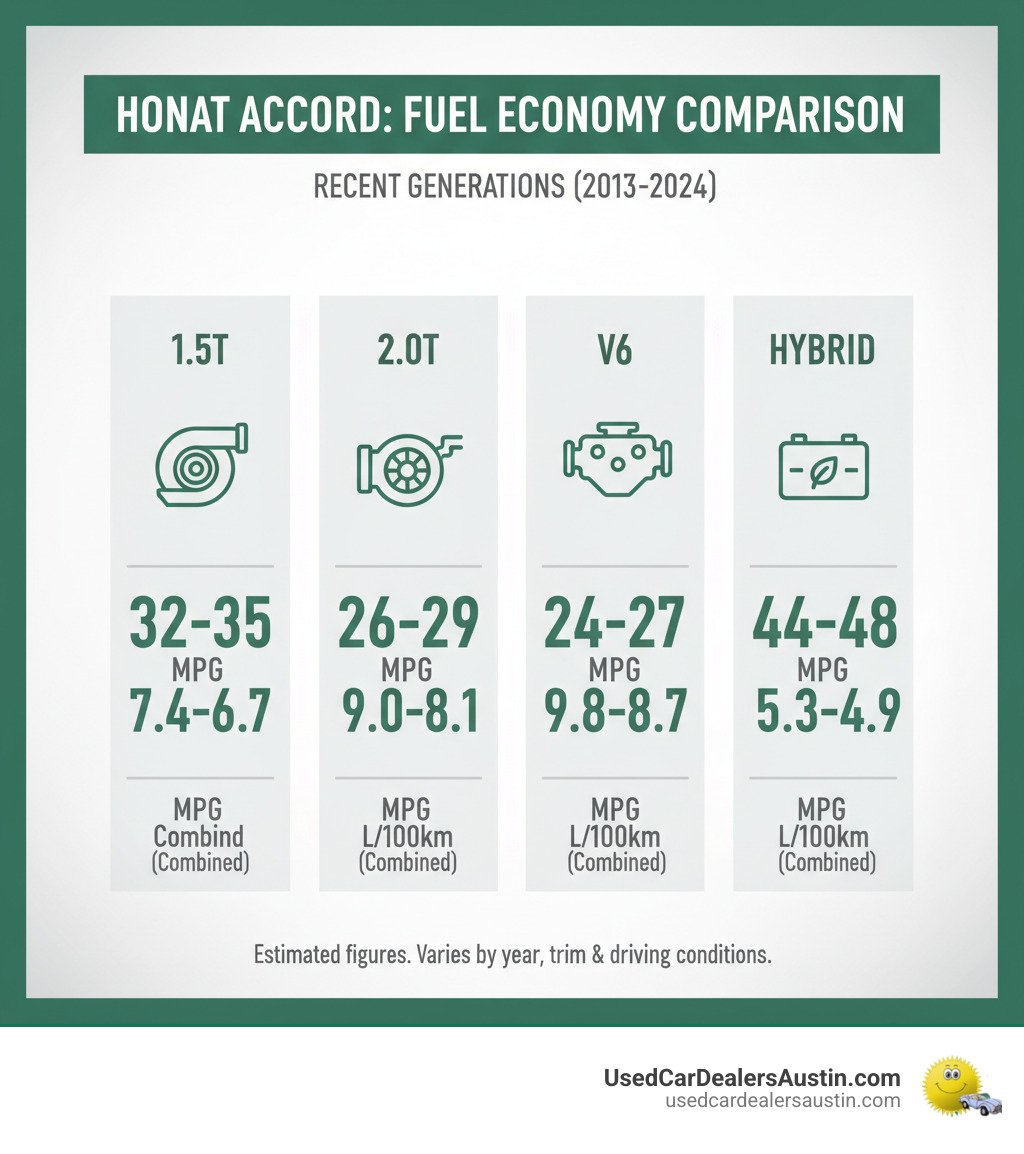 HONAT ACCORD: FUEL ECONOMY COMPARISON

RECENT GENERATIONS (2013-2024)

1.5T

32-35
MPG
7.4-6.7

MPG
Combind
(Combined)

2.0T

26-29
MPG
9.0-8.1

MPG
L/100km
(Combined)

V6

24-27
MPG
9.8-8.7

MPG
L/100km
(Combined)

HYBRID

44-48
MPG
5.3-4.9

MPG
L/100km
(Combined)

Estimated figures. Varies by year, trim & driving conditions.

UsedCarDealersAustin.com
usedcardealersaustin.com