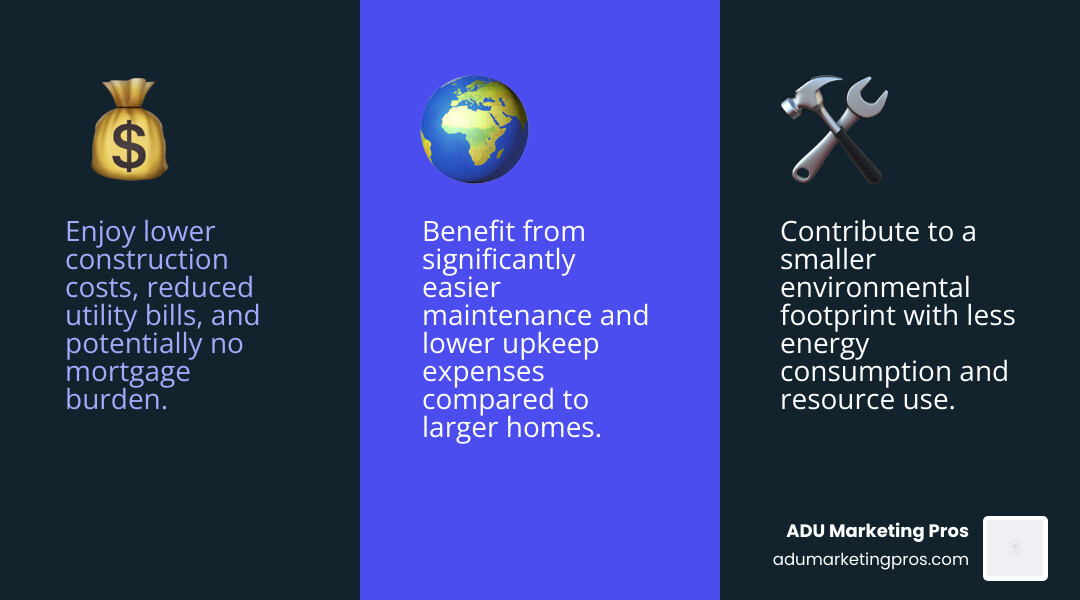 Enjoy lower construction costs, reduced utility bills, and potentially no mortgage burden.

Benefit from significantly easier maintenance and lower upkeep expenses compared to larger homes.

Contribute to a smaller environmental footprint with less energy consumption and resource use.

ADU Marketing Pros
adumarketingpros.com