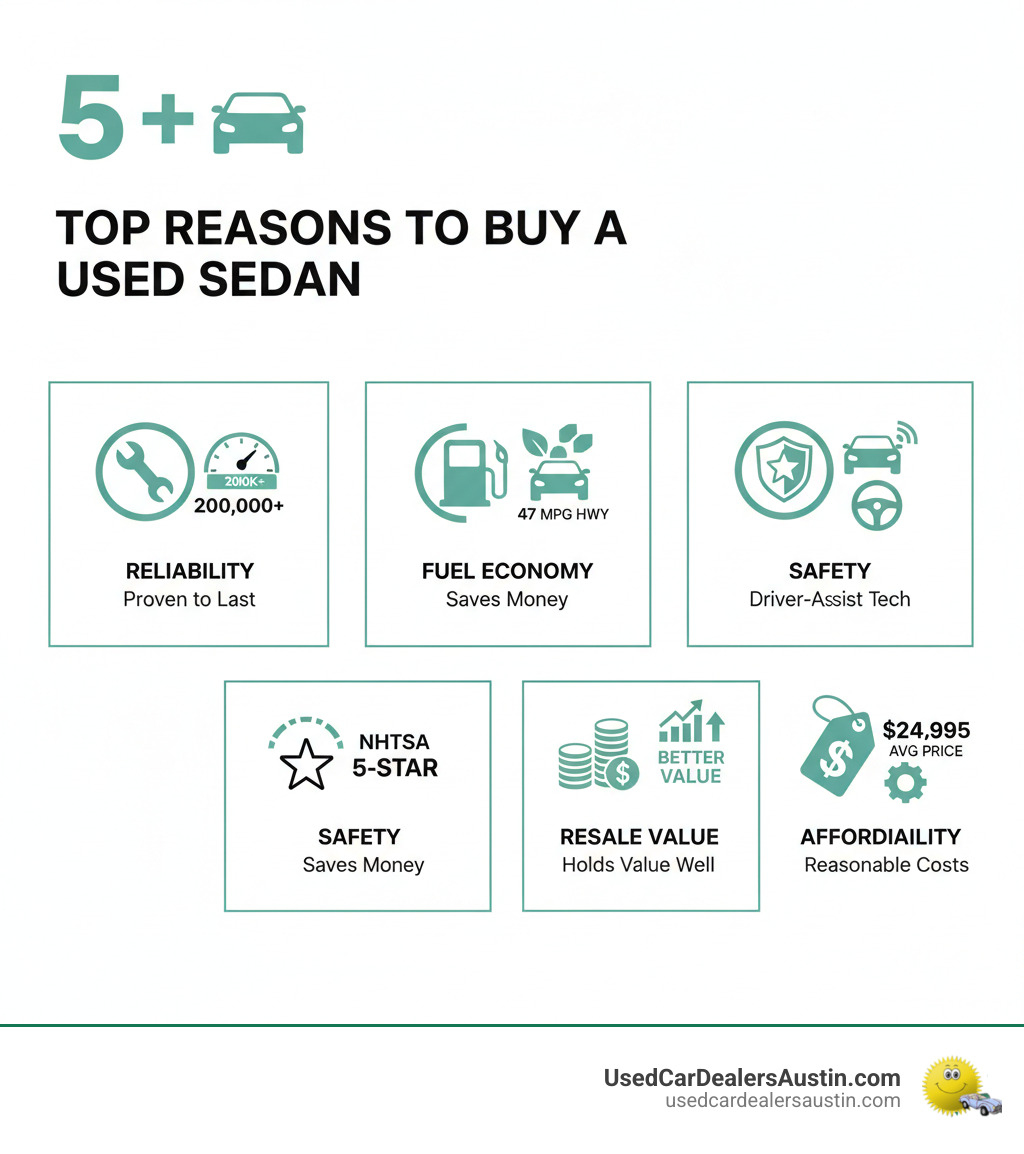 5+

TOP REASONS TO BUY A USED SEDAN

20I0K+
200,000+

RELIABILITY
Proven to Last

47 MPG HWY

FUEL ECONOMY
Saves Money

SAFETY
Driver-Assist Tech

NHTSA
5-STAR

SAFETY
Saves Money

BETTER VALUE

RESALE VALUE
Holds Value Well

$24,995
AVG PRICE

AFFORDIAILITY
Reasonable Costs

UsedCarDealersAustin.com
usedcardealersaustin.com