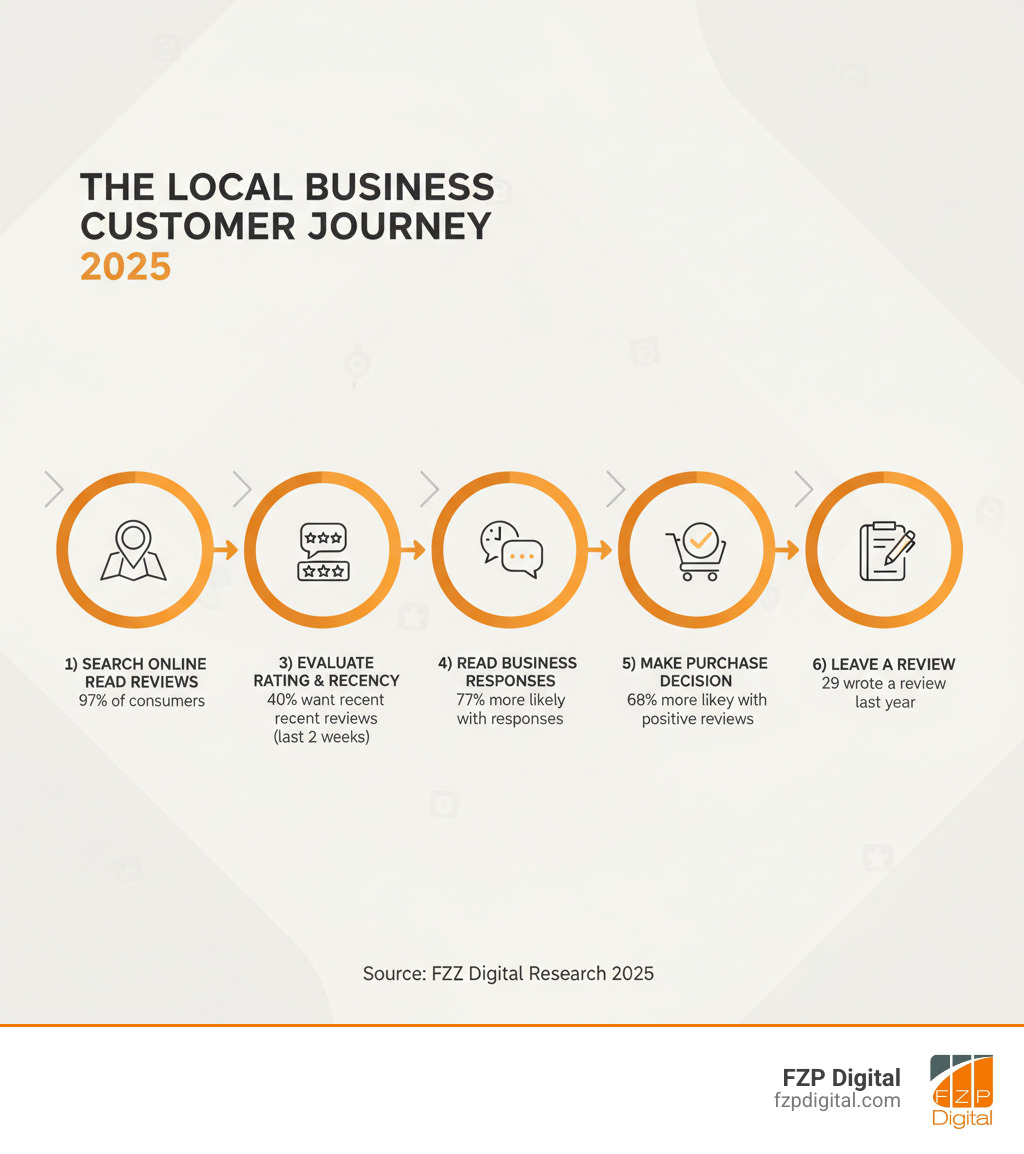 THE LOCAL BUSINESS CUSTOMER JOURNEY
2025

1) SEARCH ONLINE READ REVIEWS
97% of consumers

3) EVALUATE RATING & RECENCY
40% want recent recent reviews (last 2 weeks)

4) READ BUSINESS RESPONSES
77% more likely with responses

5) MAKE PURCHASE DECISION
68% more likey with positive reviews

6) LEAVE A REVIEW
29 wrote a review last year

Source: FZZ Digital Research 2025

FZP Digital
fzpdigital.com

FZP
Digital