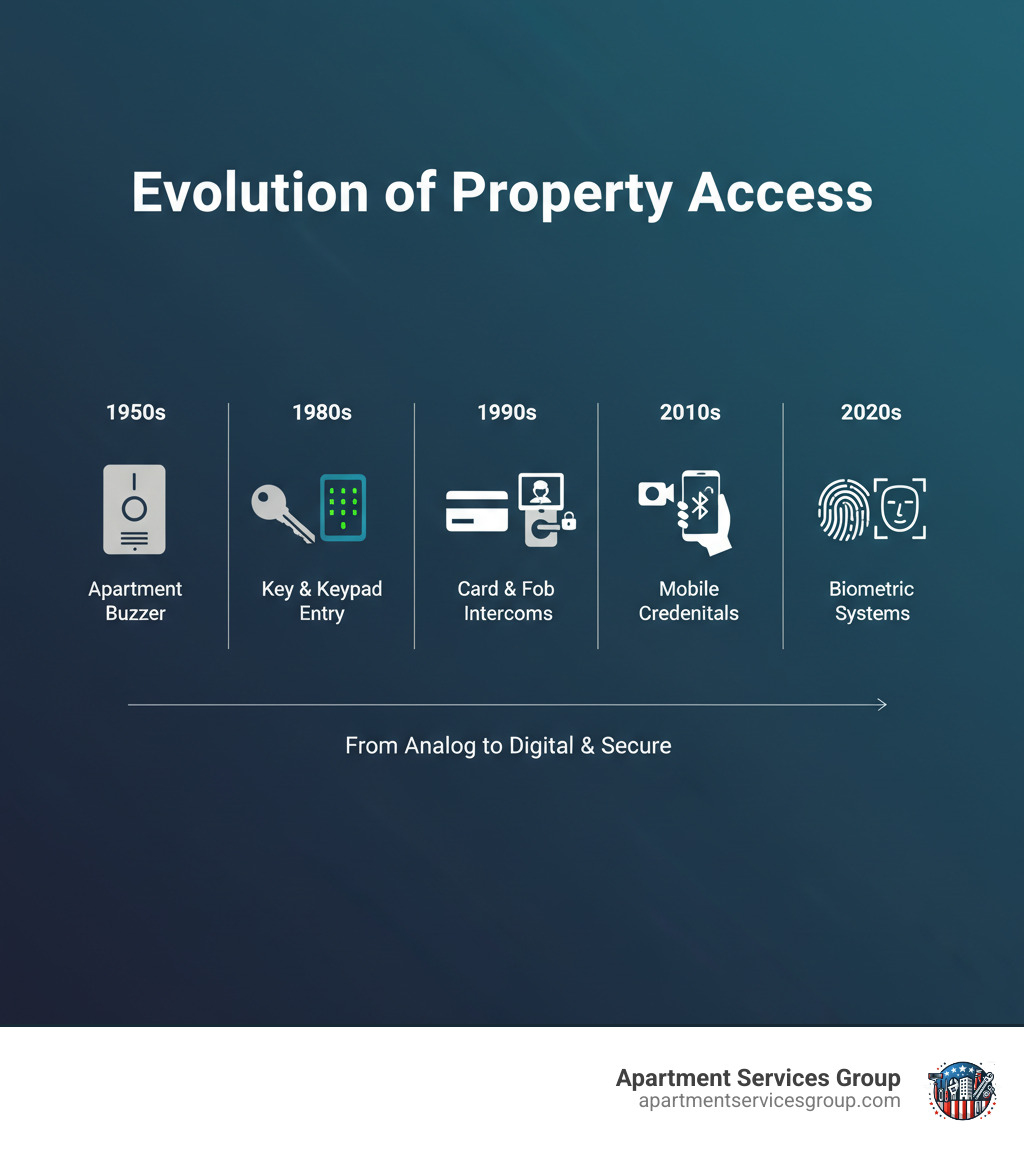 Evolution of Property Access

1950s

Apartment Buzzer

1980s

Key & Keypad Entry

1990s

Card & Fob Intercoms

2010s

Mobile Credenitals

2020s

Biometric Systems

From Analog to Digital & Secure

Apartment Services Group
apartmentservicesgroup.com