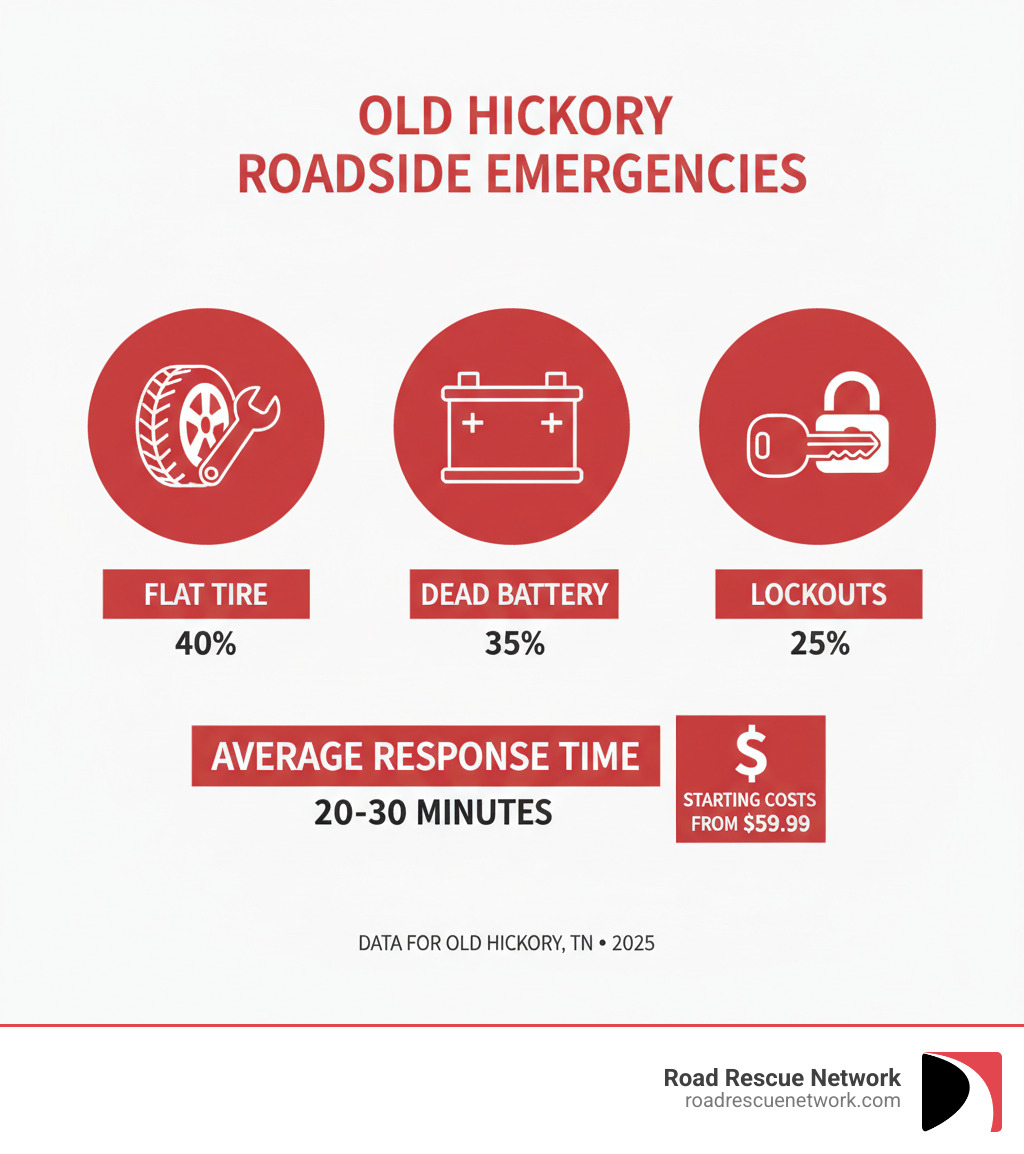 OLD HICKORY
ROADSIDE EMERGENCIES

FLAT TIRE
40%

DEAD BATTERY
35%

LOCKOUTS
25%

AVERAGE RESPONSE TIME
20-30 MINUTES

$
STARTING COSTS FROM $59.99

DATA FOR OLD HICKORY, TN • 2025

Road Rescue Network
roadrescuenetwork.com