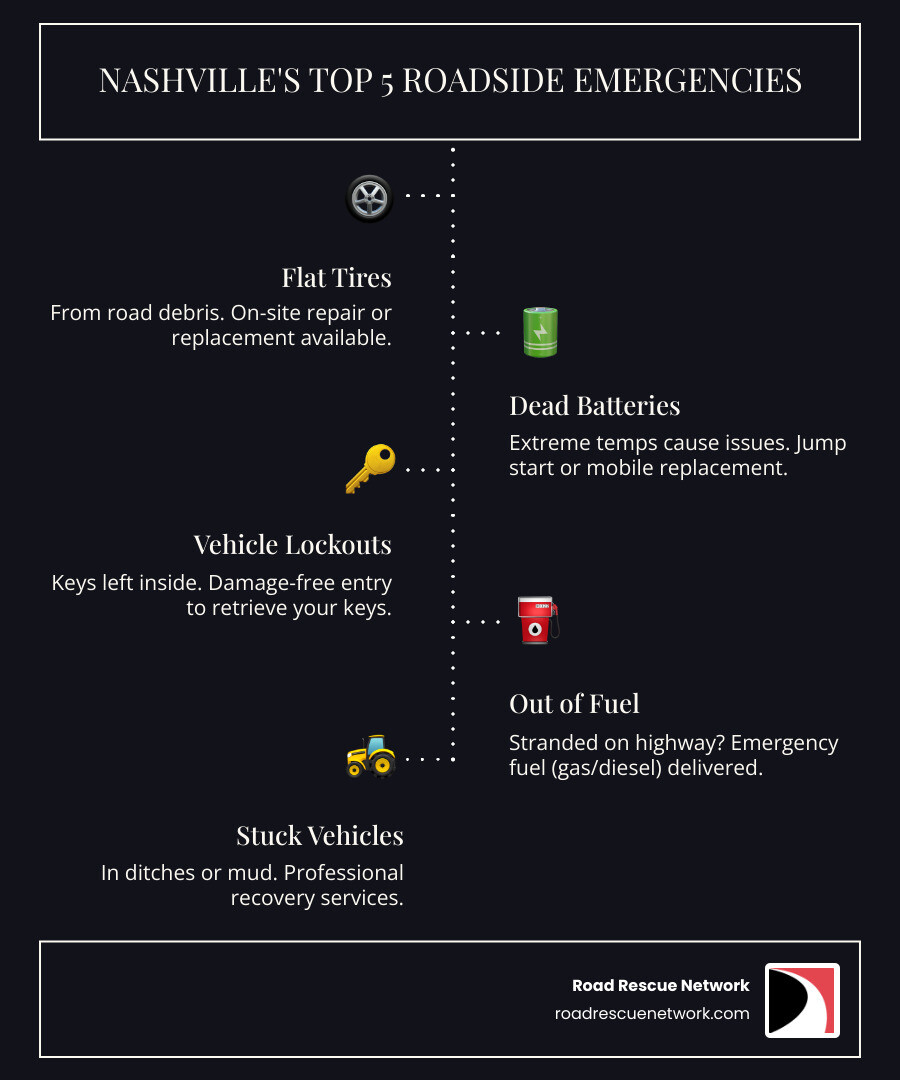 NASHVILLE'S TOP 5 ROADSIDE EMERGENCIES

Flat Tires
From road debris. On-site repair or replacement available.

Dead Batteries
Extreme temps cause issues. Jump start or mobile replacement.

Vehicle Lockouts
Keys left inside. Damage-free entry to retrieve your keys.

Out of Fuel
Stranded on highway? Emergency fuel (gas/diesel) delivered.

Stuck Vehicles
In ditches or mud. Professional recovery services.

Road Rescue Network
roadrescuenetwork.com