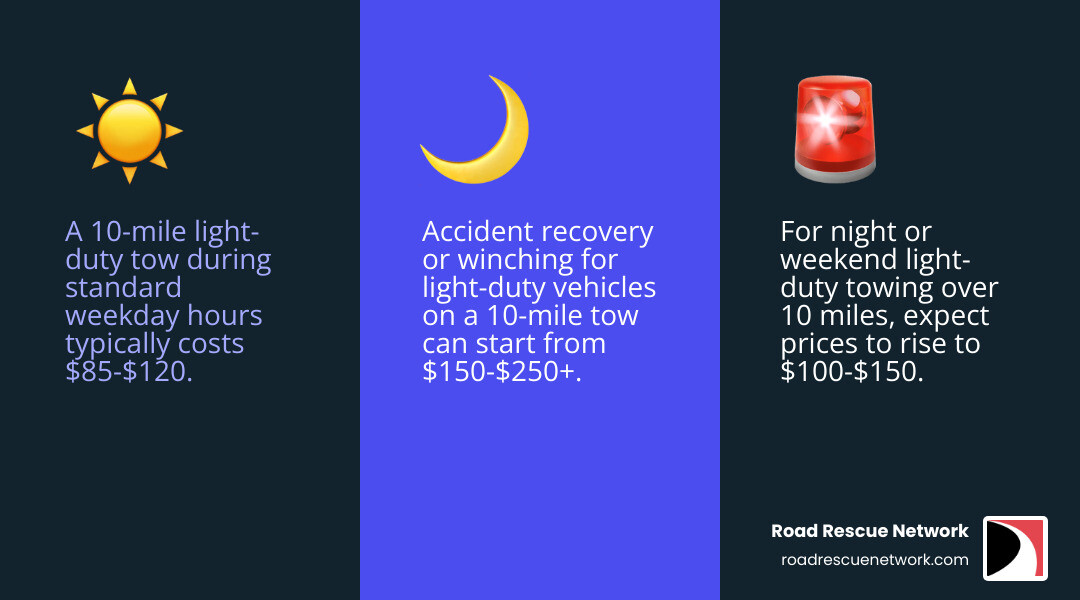 A 10-mile light-duty tow during standard weekday hours typically costs \$85-\$120.

Accident recovery or winching for light-duty vehicles on a 10-mile tow can start from \$150-\$250+.

For night or weekend light-duty towing over 10 miles, expect prices to rise to \$100-\$150.

Road Rescue Network
roadrescuenetwork.com