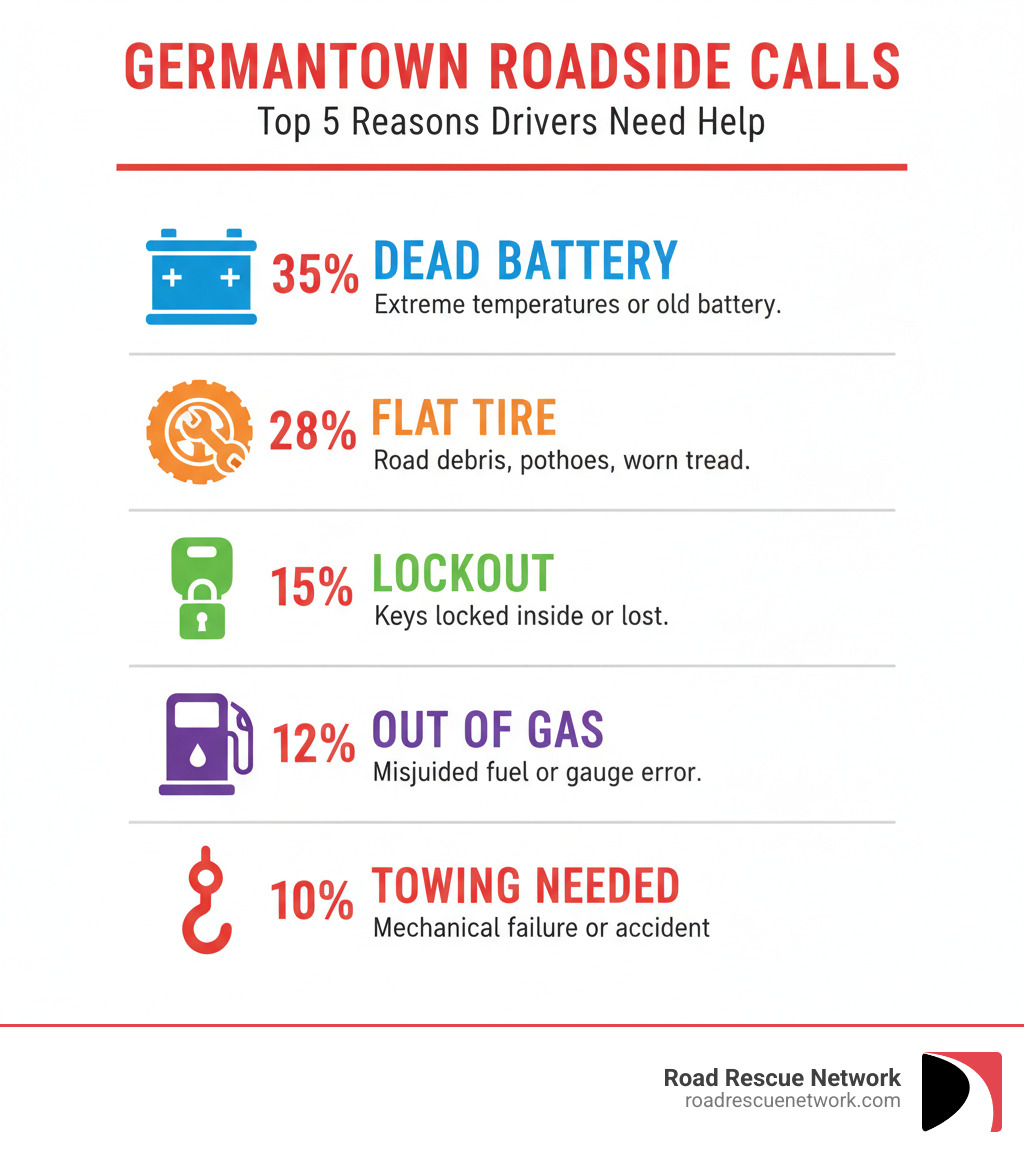 GERMANTOWN ROADSIDE CALLS
Top 5 Reasons Drivers Need Help

35% DEAD BATTERY
Extreme temperatures or old battery.

28% FLAT TIRE
Road debris, pothoes, worn tread.

15% LOCKOUT
Keys locked inside or lost.

12% OUT OF GAS
Misjuided fuel or gauge error.

10% TOWING NEEDED
Mechanical failure or accident

Road Rescue Network
roadrescuenetwork.com