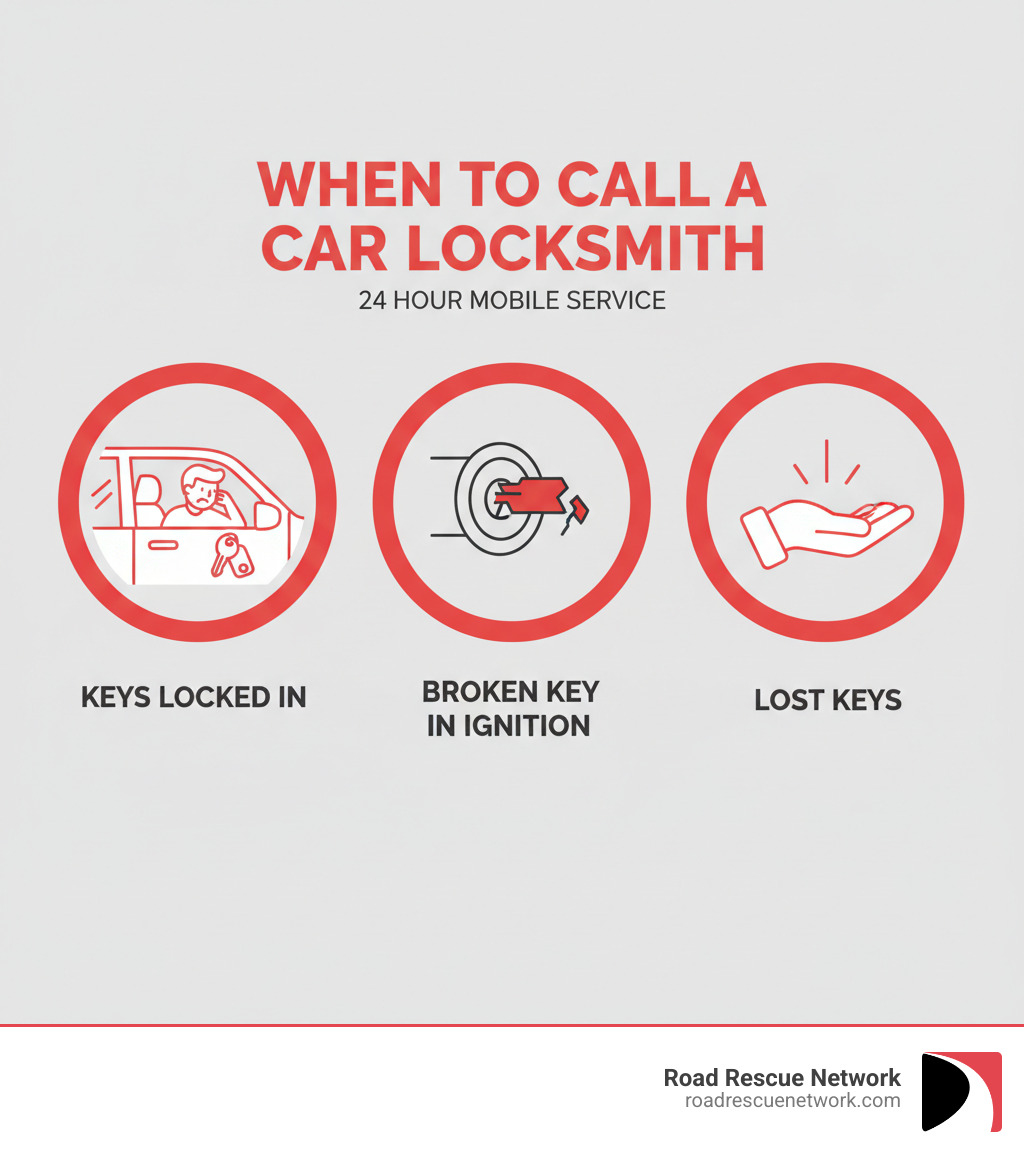 WHEN TO CALL A CAR LOCKSMITH

24 HOUR MOBILE SERVICE

KEYS LOCKED IN

BROKEN KEY IN IGNITION

LOST KEYS

Road Rescue Network
roadrescuenetwork.com