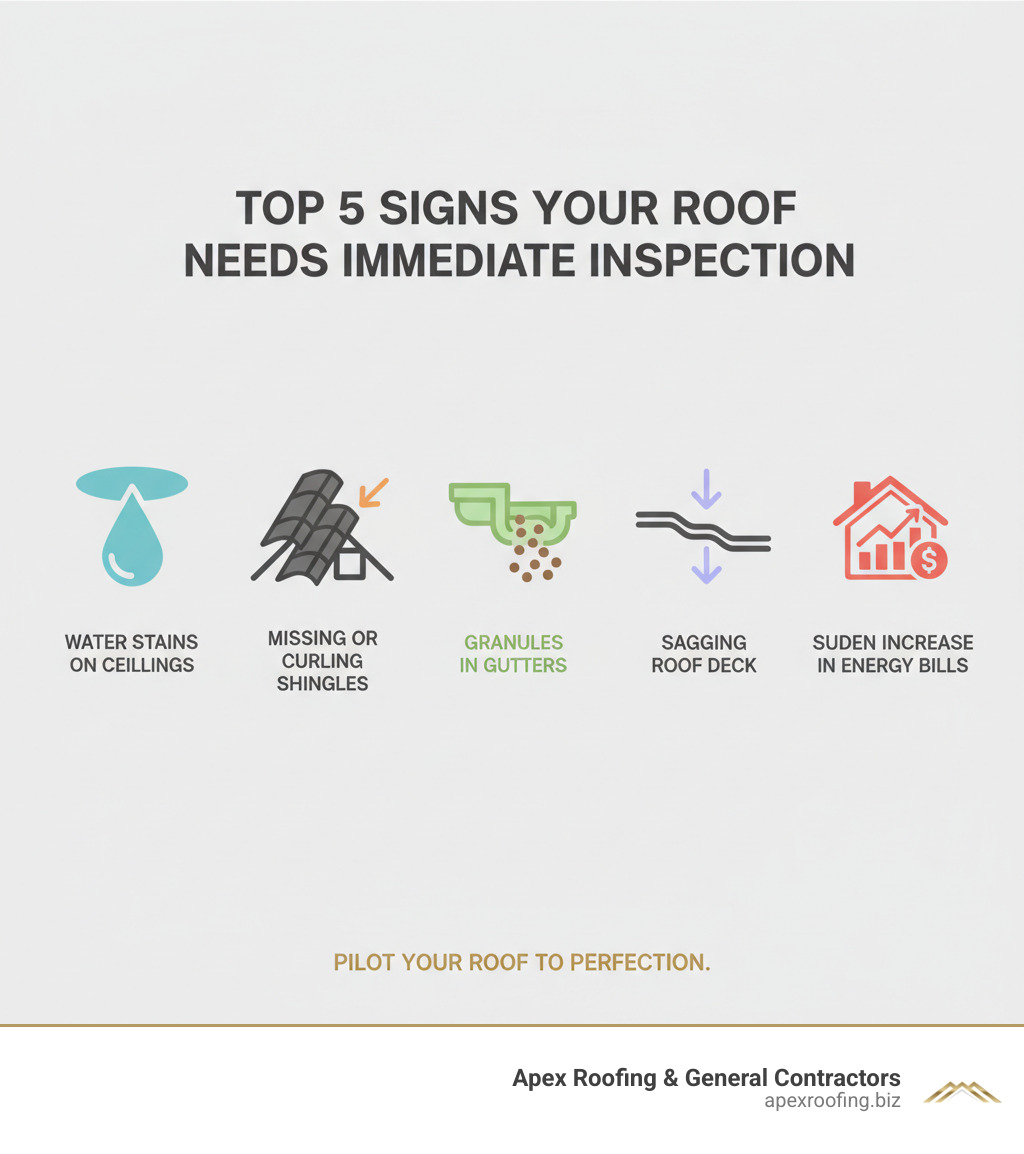 TOP 5 SIGNS YOUR ROOF NEEDS IMMEDIATE INSPECTION

WATER STAINS ON CEILLINGS

MISSING OR CURLING SHINGLES

GRANULES IN GUTTERS

SAGGING ROOF DECK

SUDEN INCREASE IN ENERGY BILLS

PILOT YOUR ROOF TO PERFECTION.

Apex Roofing & General Contractors
apexroofing.biz