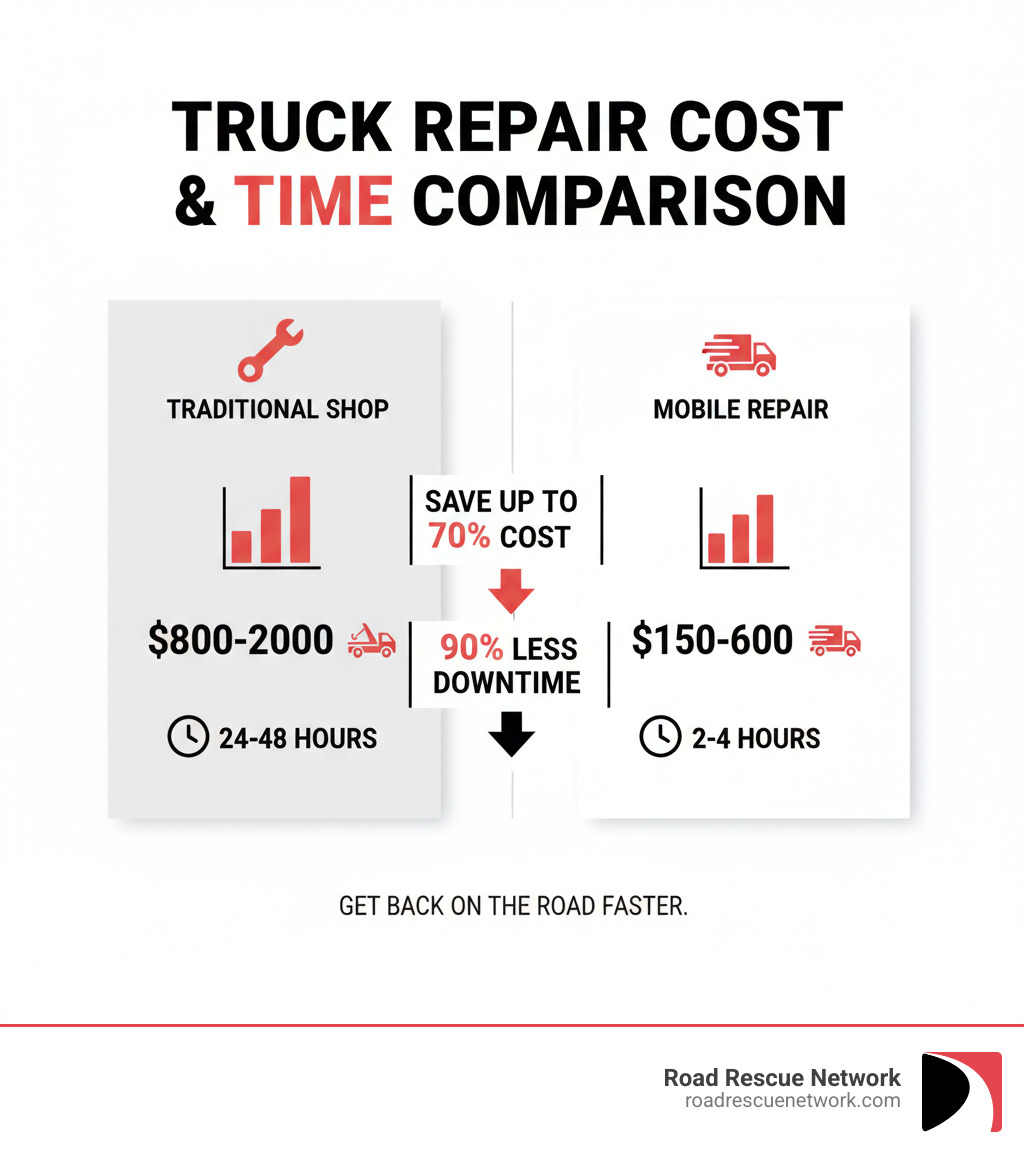 TRUCK REPAIR COST & TIME COMPARISON

TRADITIONAL SHOP

$800-2000

24-48 HOURS

SAVE UP TO 70% COST

90% LESS DOWNTIME

MOBILE REPAIR

$150-600

2-4 HOURS

GET BACK ON THE ROAD FASTER.

Road Rescue Network
roadrescuenetwork.com