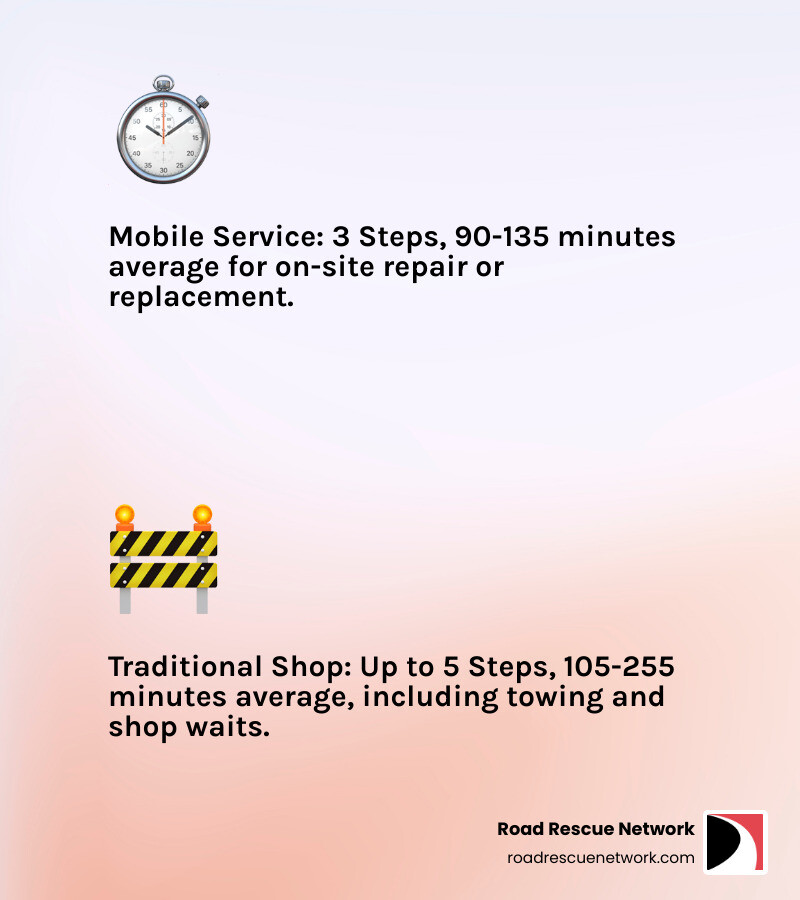 Mobile Service: 3 Steps, 90-135 minutes average for on-site repair or replacement.

Traditional Shop: Up to 5 Steps, 105-255 minutes average, including towing and shop waits.

Road Rescue Network
roadrescuenetwork.com