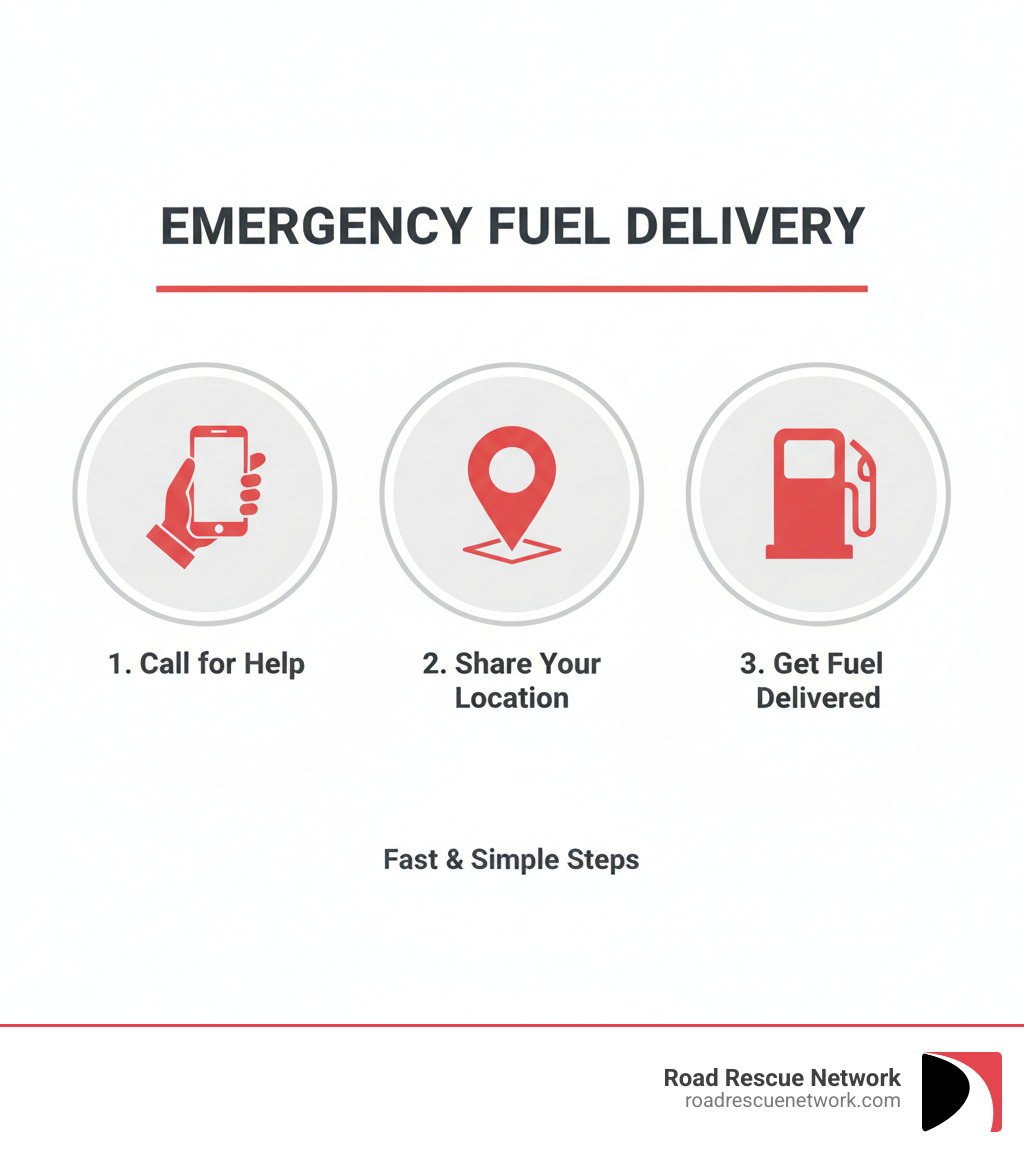 EMERGENCY FUEL DELIVERY

1. Call for Help

2. Share Your Location

3. Get Fuel Delivered

Fast & Simple Steps

Road Rescue Network
roadrescuenetwork.com