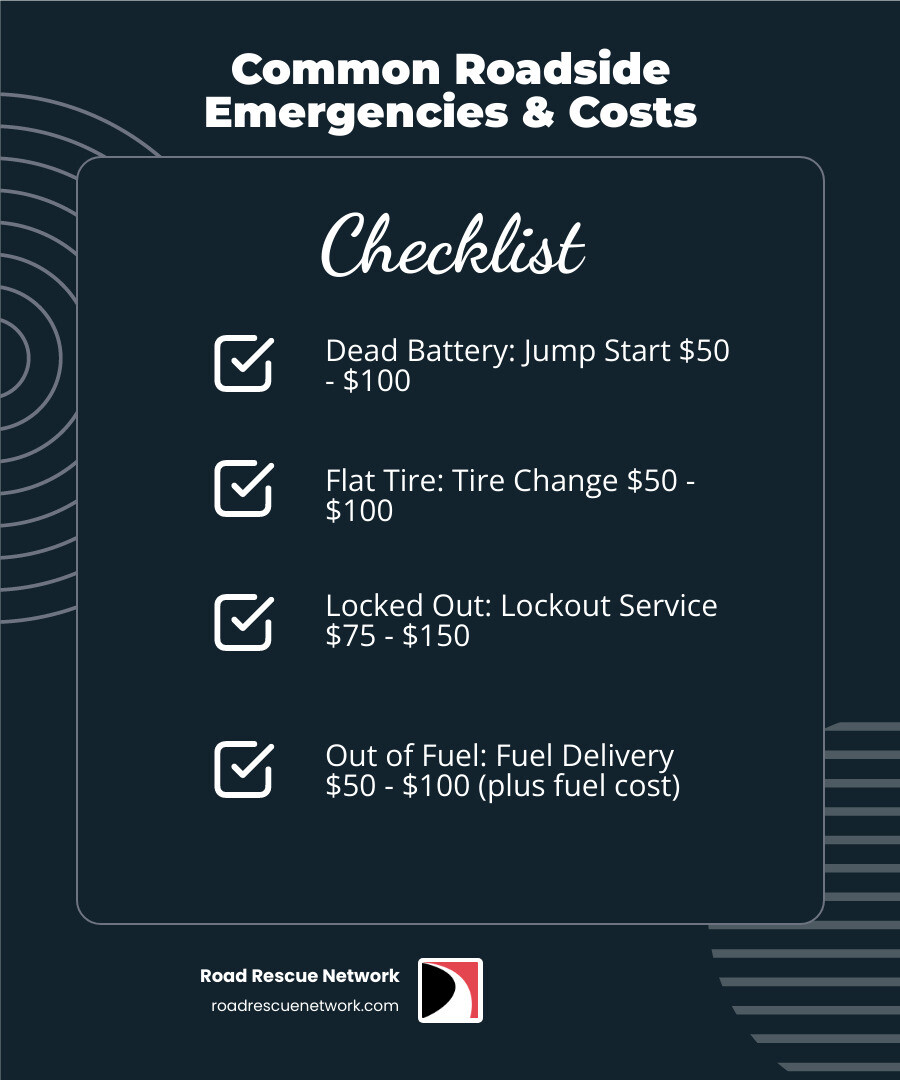 Common Roadside Emergencies & Costs

Checklist

Dead Battery: Jump Start \$50 - \$100

Flat Tire: Tire Change \$50 - \$100

Locked Out: Lockout Service \$75 - \$150

Out of Fuel: Fuel Delivery \$50 - \$100 (plus fuel cost)

Road Rescue Network
roadrescuenetwork.com