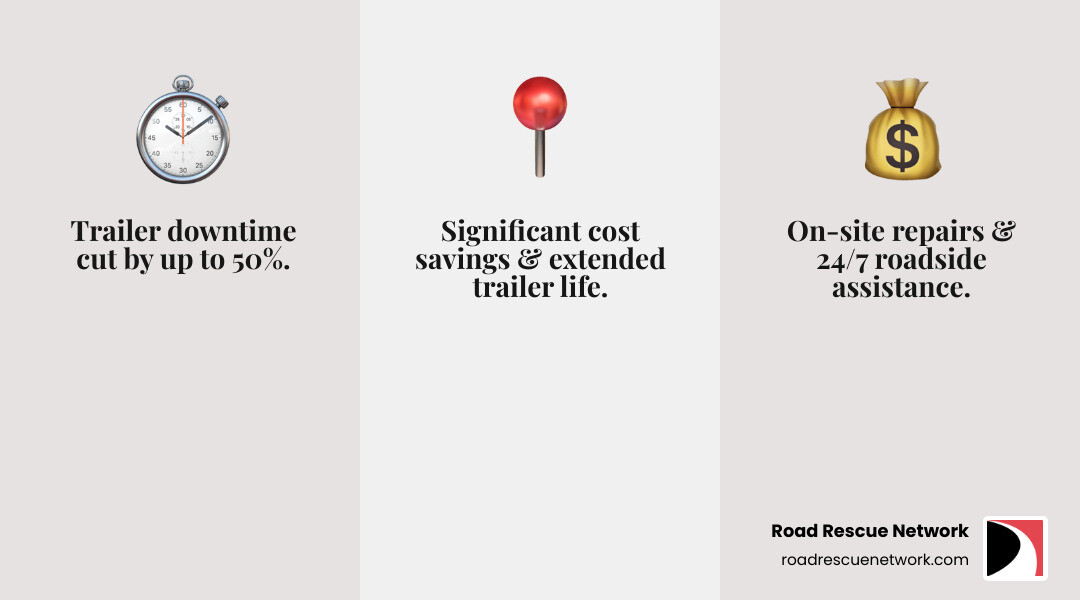 Trailer downtime cut by up to 50%.

Significant cost savings & extended trailer life.

On-site repairs & 24/7 roadside assistance.

Road Rescue Network
roadrescuenetwork.com