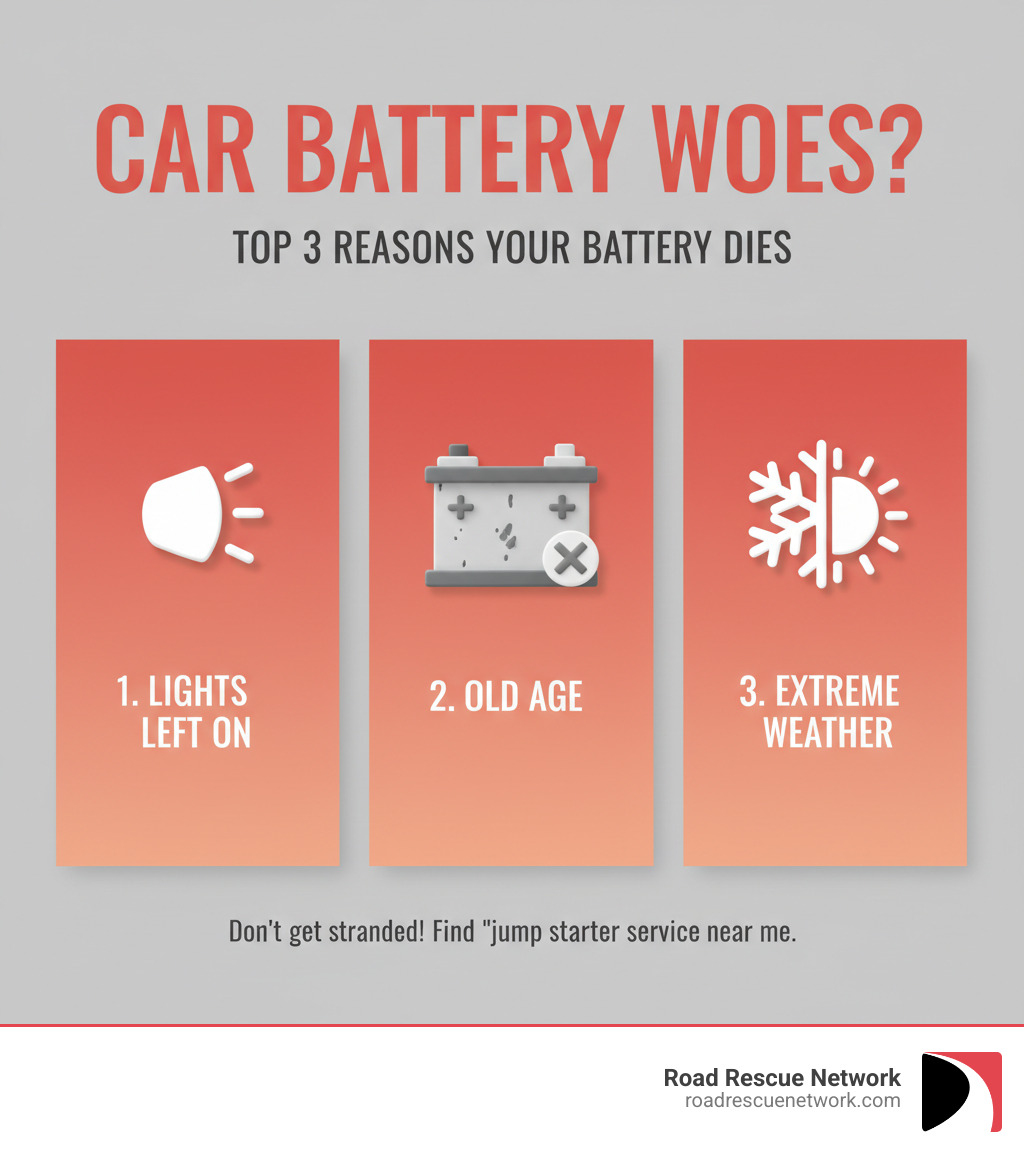 CAR BATTERY WOES?

TOP 3 REASONS YOUR BATTERY DIES

1. LIGHTS LEFT ON

2. OLD AGE

3. EXTREME WEATHER

Don't get stranded! Find "jump starter service near me.

Road Rescue Network
roadrescuenetwork.com