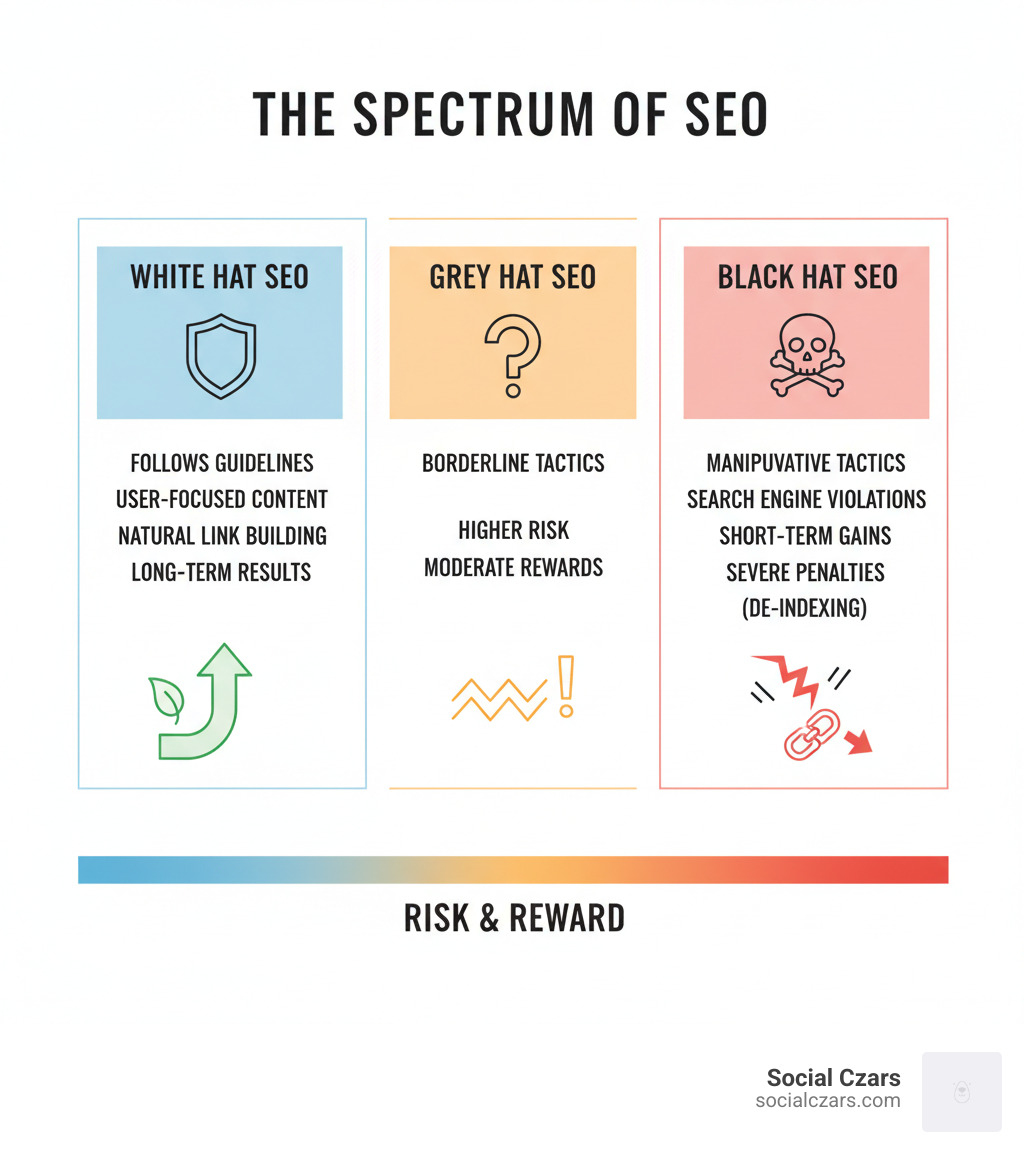 THE SPECTRUM OF SEO

WHITE HAT SEO

FOLLOWS GUIDELINES
USER-FOCUSED CONTENT
NATURAL LINK BUILDING
LONG-TERM RESULTS

GREY HAT SEO

BORDERLINE TACTICS

HIGHER RISK
MODERATE REWARDS

BLACK HAT SEO

MANIPUVATIVE TACTICS
SEARCH ENGINE VIOLATIONS
SHORT-TERM GAINS
SEVERE PENALTIES
(DE-INDEXING)

RISK & REWARD

Social Czars
socialczars.com