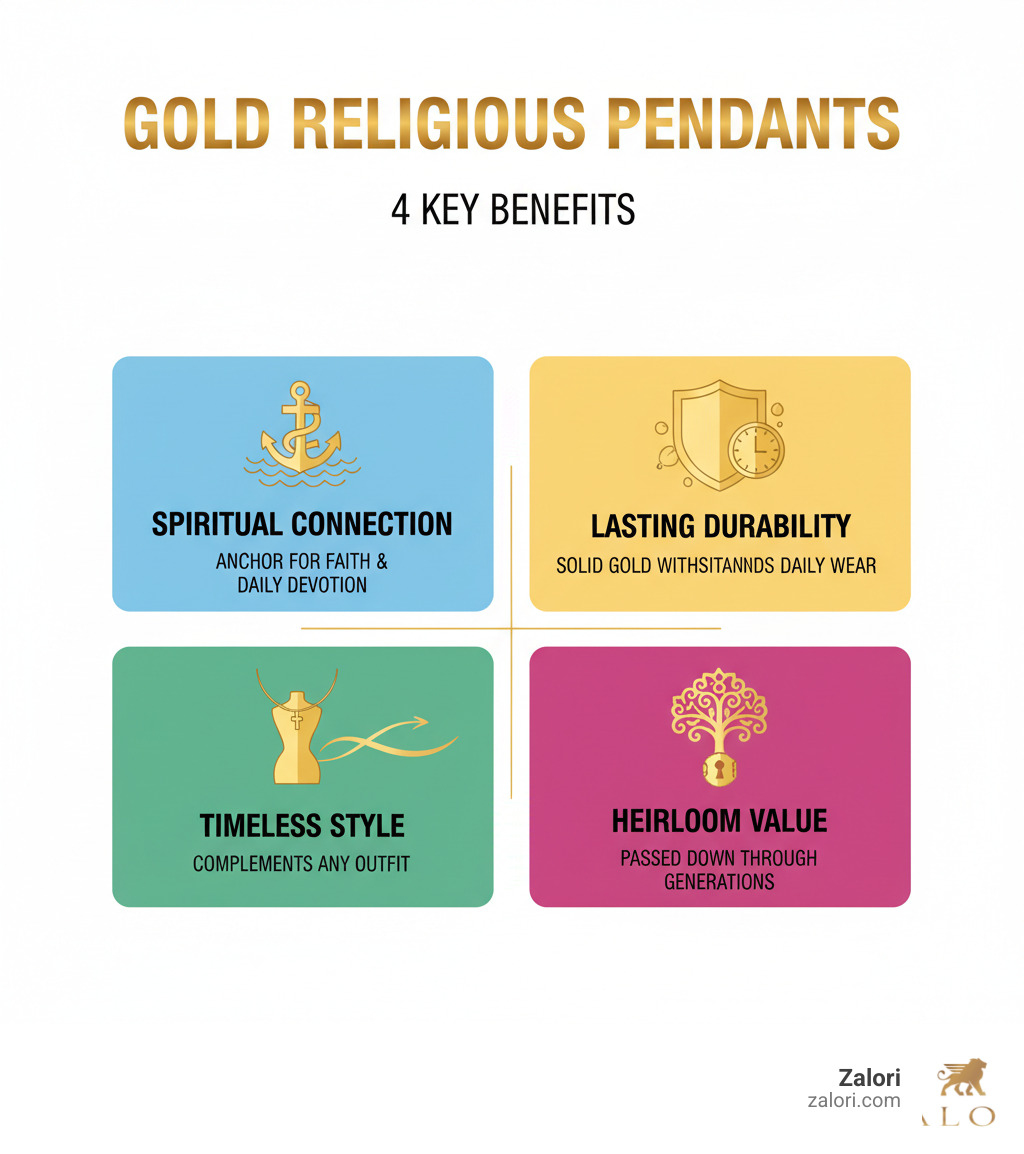 GOLD RELIGIOUS PENDANTS

4 KEY BENEFITS

SPIRITUAL CONNECTION
ANCHOR FOR FAITH & DAILY DEVOTION

LASTING DURABILITY
SOLID GOLD WITHSITANNDS DAILY WEAR

TIMELESS STYLE
COMPLEMENTS ANY OUTFIT

HEIRLOOM VALUE
PASSED DOWN THROUGH GENERATIONS

Zalori
zalori.com

ALO