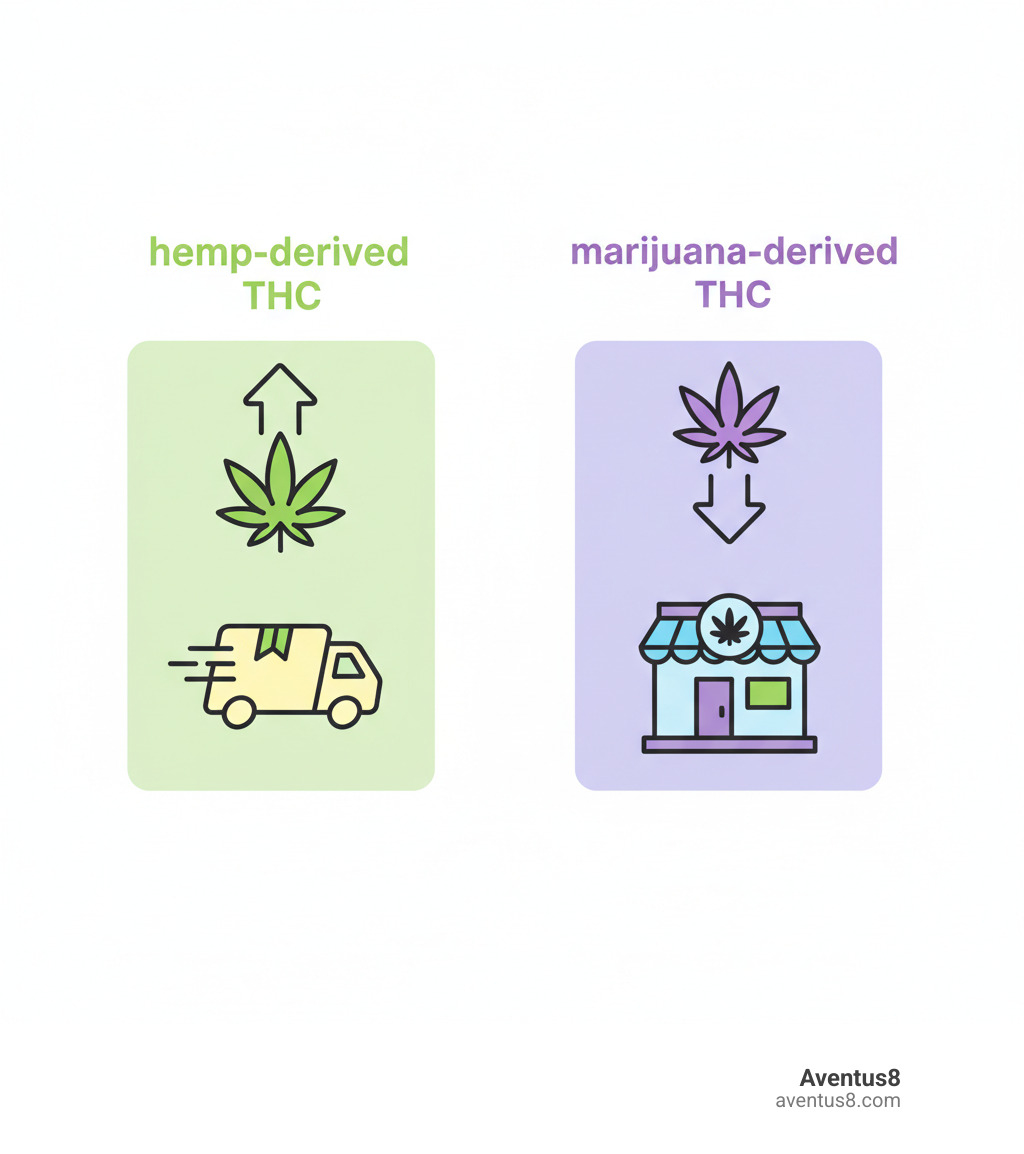 hemp-derived THC

marijuana-derived THC

Aventus8
aventus8.com