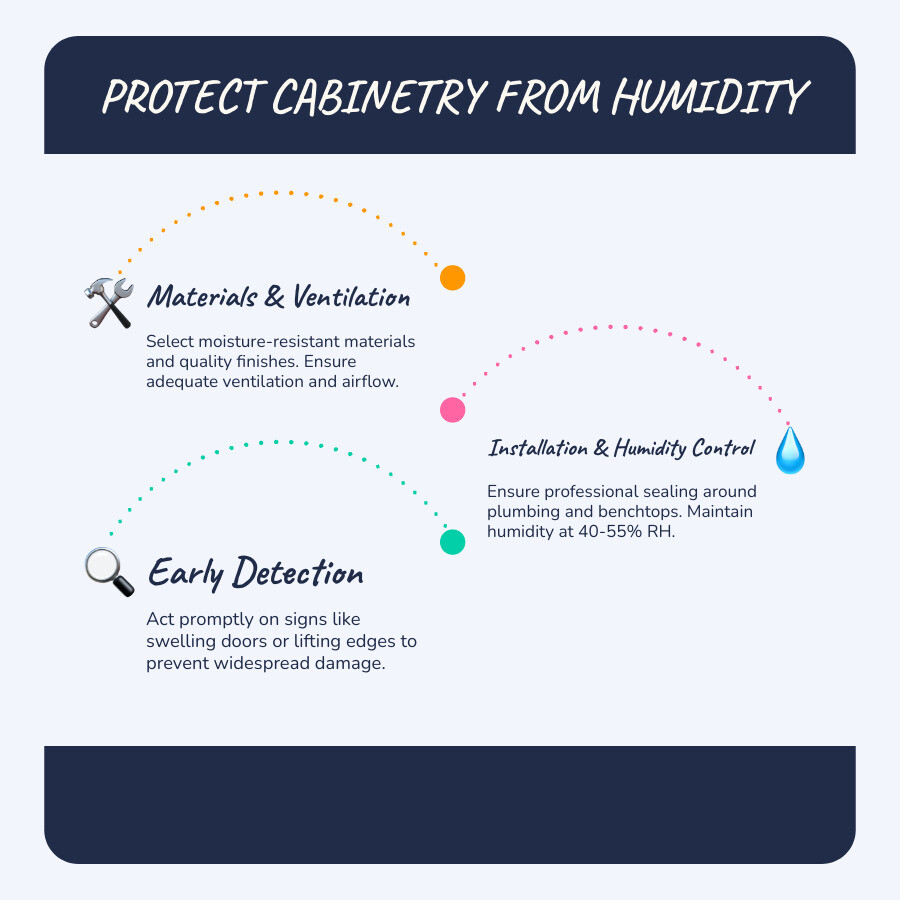 PROTECT CABINETRY FROM HUMIDITY

Materials & Ventilation

Select moisture-resistant materials and quality finishes. Ensure adequate ventilation and airflow.

Installation & Humidity Control

Ensure professional sealing around plumbing and benchtops. Maintain humidity at 40-55% RH.

Early Detection

Act promptly on signs like swelling doors or lifting edges to prevent widespread damage.