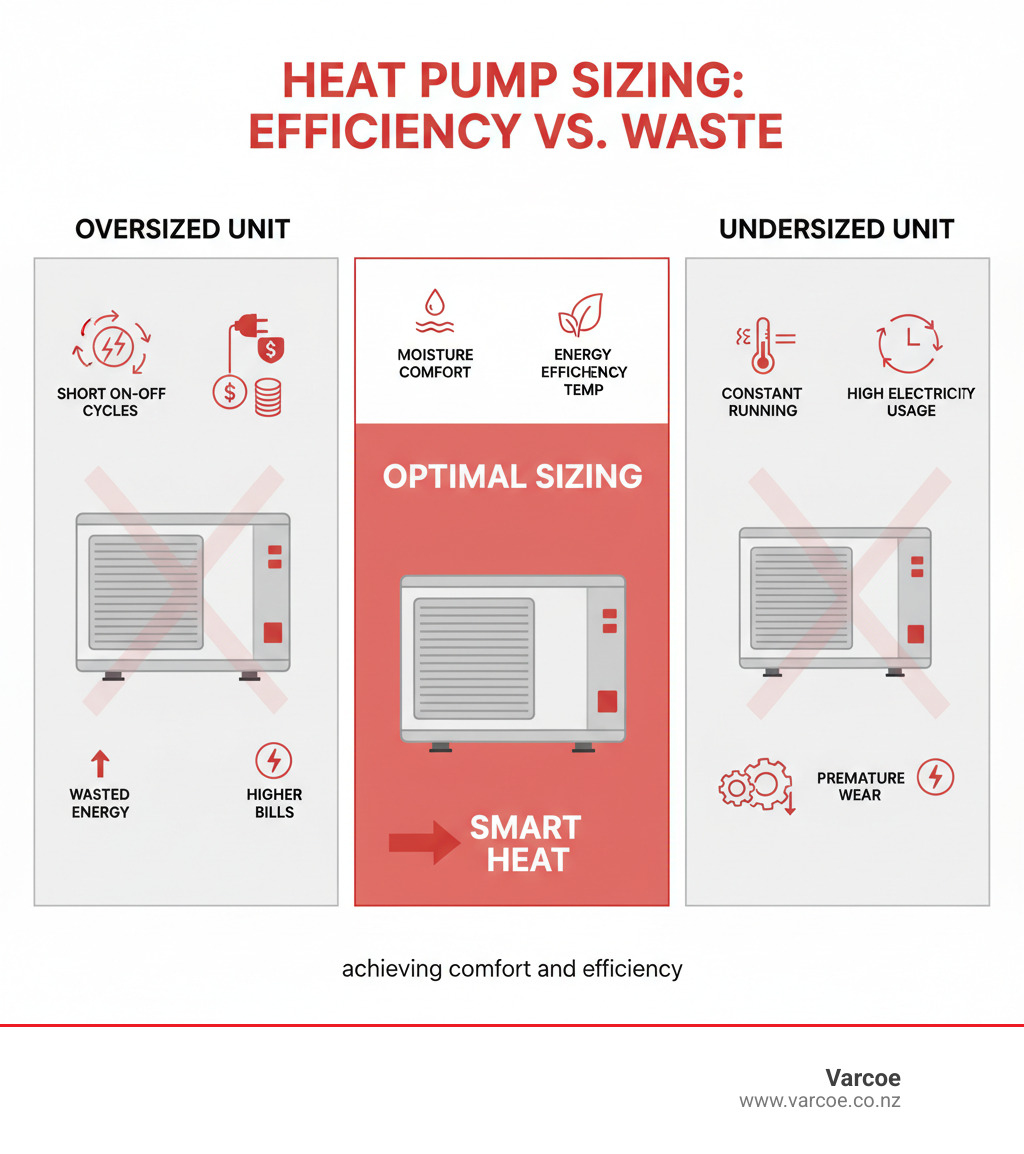 HEAT PUMP SIZING: EFFICIENCY VS. WASTE

OVERSIZED UNIT

SHORT ON-OFF CYCLES

WASTED ENERGY

HIGHER BILLS

MOISTURE COMFORT

ENERGY EFFICHENCY TEMP

OPTIMAL SIZING

SMART HEAT

UNDERSIZED UNIT

CONSTANT RUNNING

HIGH ELECTRICITY USAGE

PREMATURE WEAR

achieving comfort and efficiency

Varcoe
www.varcoe.co.nz