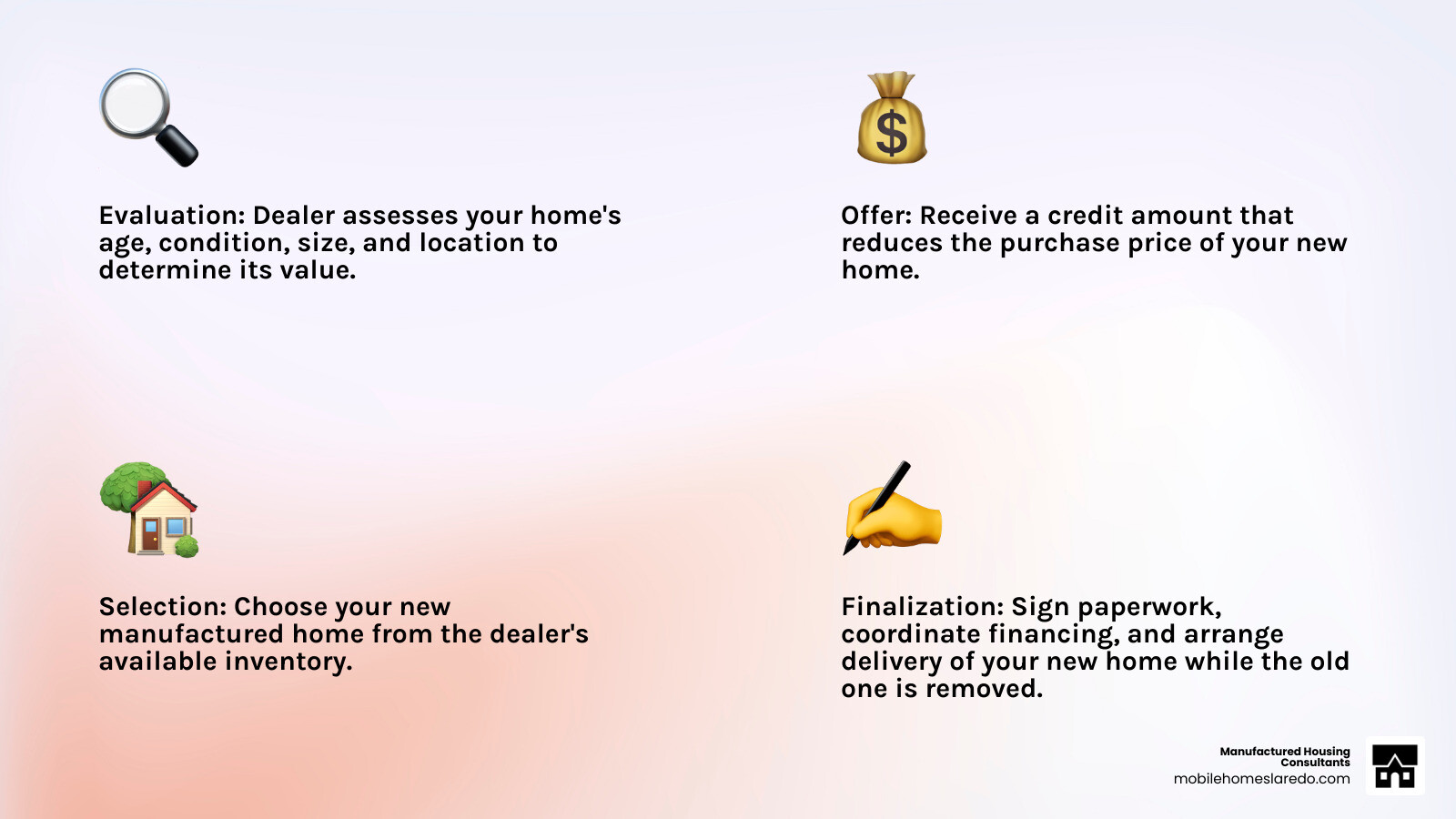 Evaluation: Dealer assesses your home's age, condition, size, and location to determine its value.

Offer: Receive a credit amount that reduces the purchase price of your new home.

Selection: Choose your new manufactured home from the dealer's available inventory.

Finalization: Sign paperwork, coordinate financing, and arrange delivery of your new home while the old one is removed.

Manufactured Housing Consultants
mobilehomeslaredo.com