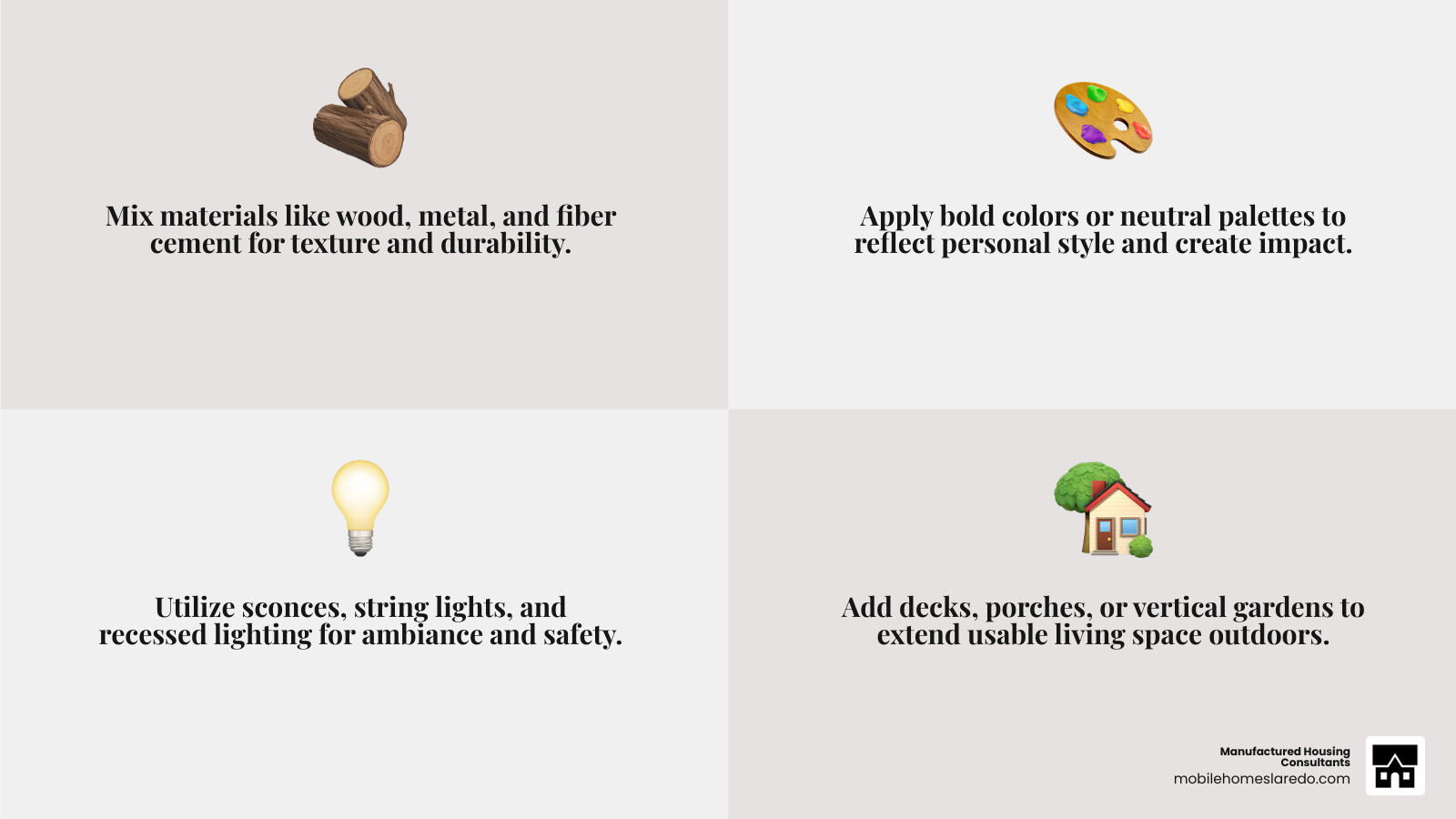 Mix materials like wood, metal, and fiber cement for texture and durability.

Apply bold colors or neutral palettes to reflect personal style and create impact.

Utilize sconces, string lights, and recessed lighting for ambiance and safety.

Add decks, porches, or vertical gardens to extend usable living space outdoors.

Manufactured Housing Consultants
mobilehomeslaredo.com