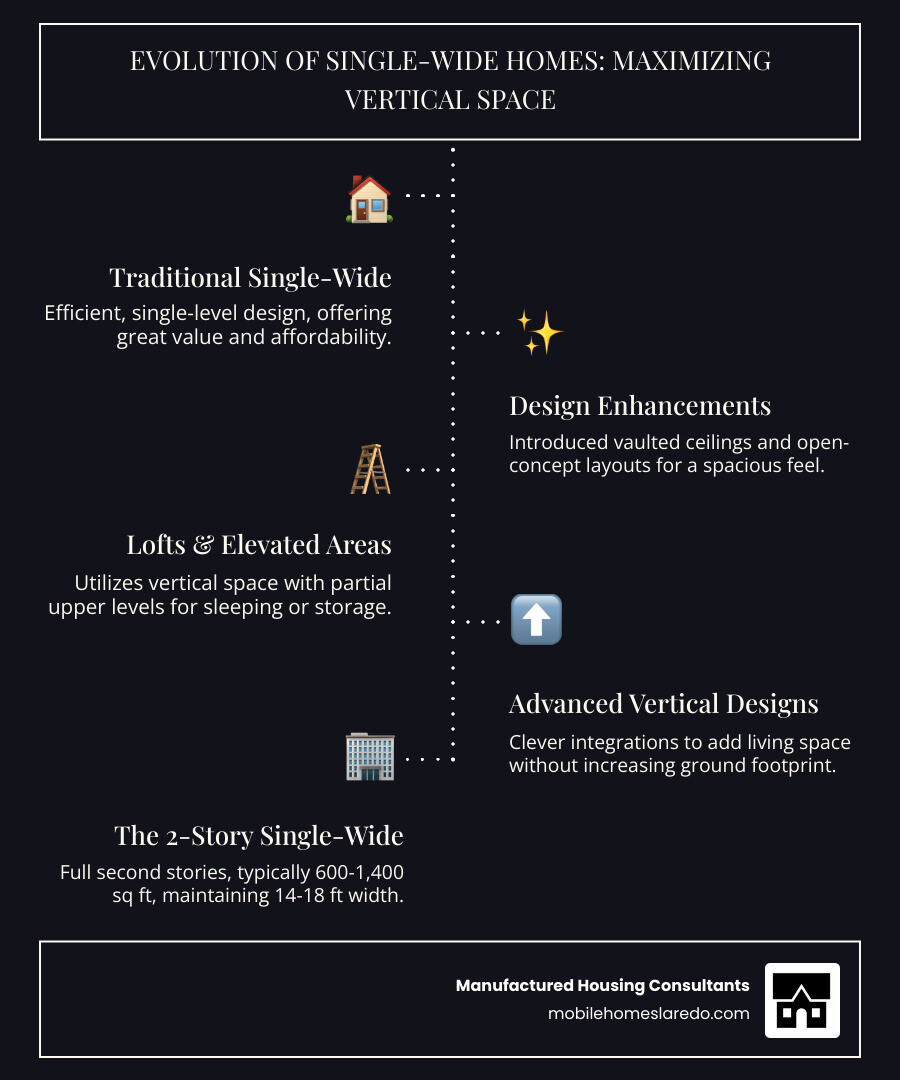 EVOLUTION OF SINGLE-WIDE HOMES: MAXIMIZING VERTICAL SPACE

Traditional Single-Wide

Efficient, single-level design, offering great value and affordability.

Design Enhancements

Introduced vaulted ceilings and open-concept layouts for a spacious feel.

Lofts & Elevated Areas

Utilizes vertical space with partial upper levels for sleeping or storage.

Advanced Vertical Designs

Clever integrations to add living space without increasing ground footprint.

The 2-Story Single-Wide

Full second stories, typically 600-1,400 sq ft, maintaining 14-18 ft width.

Manufactured Housing Consultants
mobilehomeslaredo.com