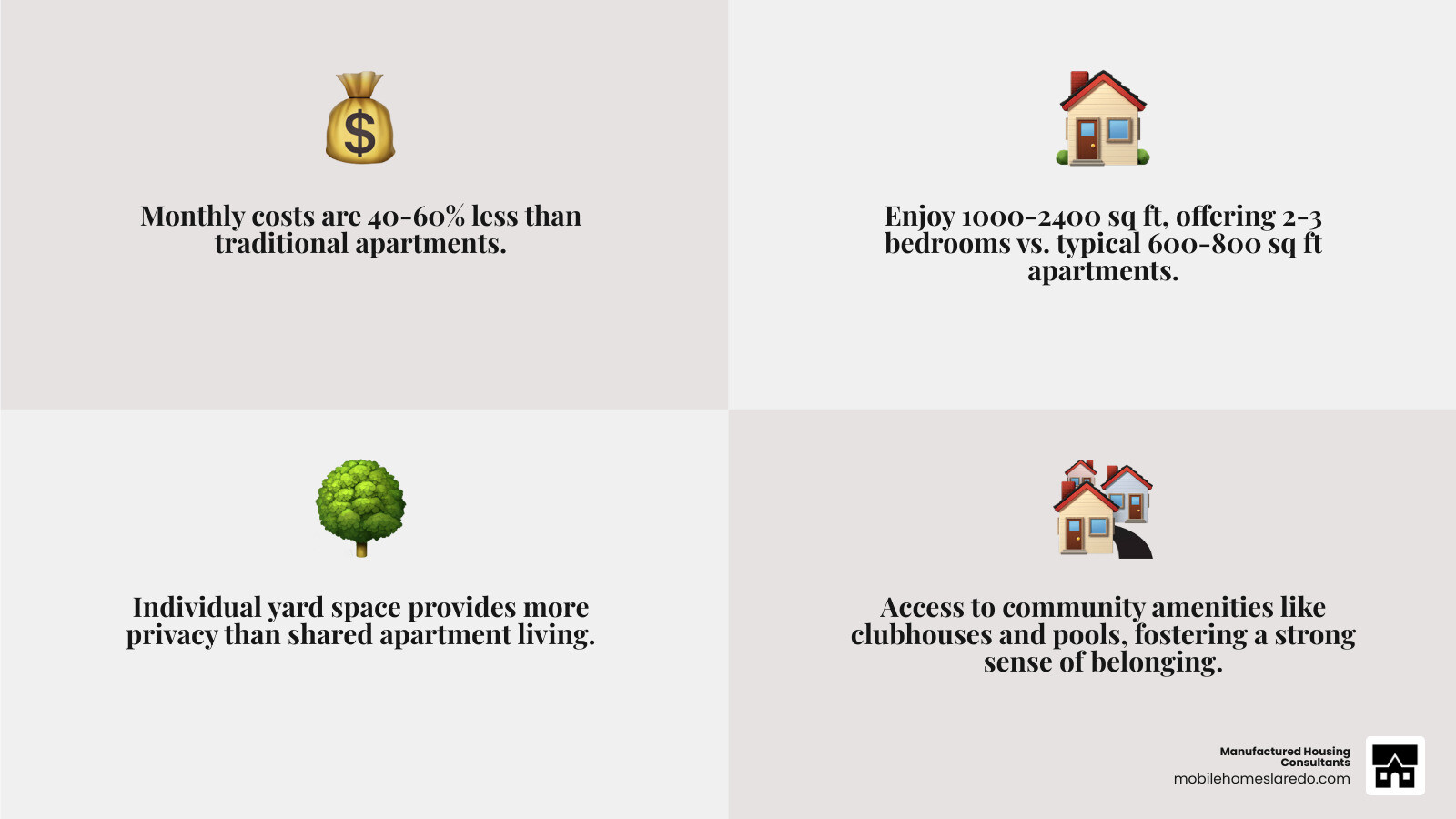 Monthly costs are 40-60% less than traditional apartments.

Enjoy 1000-2400 sq ft, offering 2-3 bedrooms vs. typical 600-800 sq ft apartments.

Individual yard space provides more privacy than shared apartment living.

Access to community amenities like clubhouses and pools, fostering a strong sense of belonging.

Manufactured Housing Consultants
mobilehomeslaredo.com