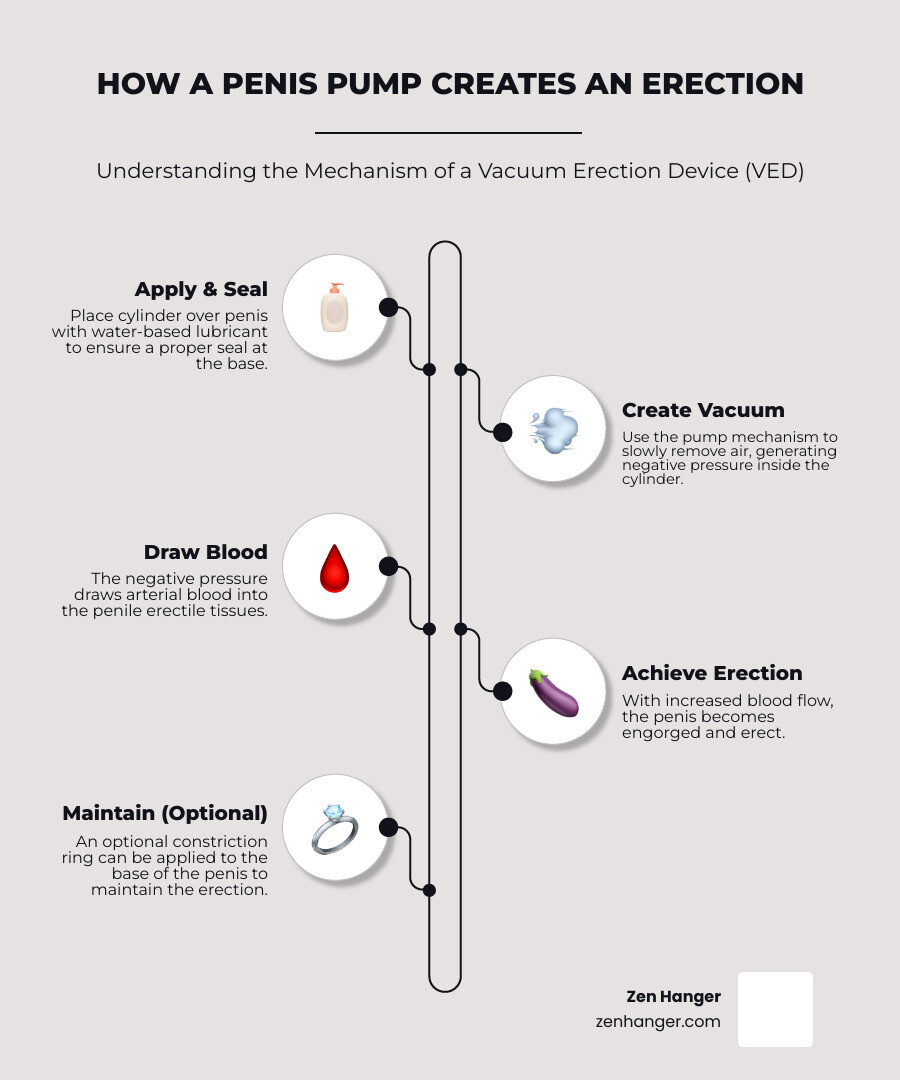 HOW A PENIS PUMP CREATES AN ERECTION

Understanding the Mechanism of a Vacuum Erection Device (VED)

Apply & Seal

Place cylinder over penis with water-based lubricant to ensure a proper seal at the base.

Create Vacuum

Use the pump mechanism to slowly remove air, generating negative pressure inside the cylinder.

Draw Blood

The negative pressure draws arterial blood into the penile erectile tissues.

Achieve Erection

With increased blood flow, the penis becomes engorged and erect.

Maintain (Optional)

An optional constriction ring can be applied to the base of the penis to maintain the erection.

Zen Hanger
zenhanger.com