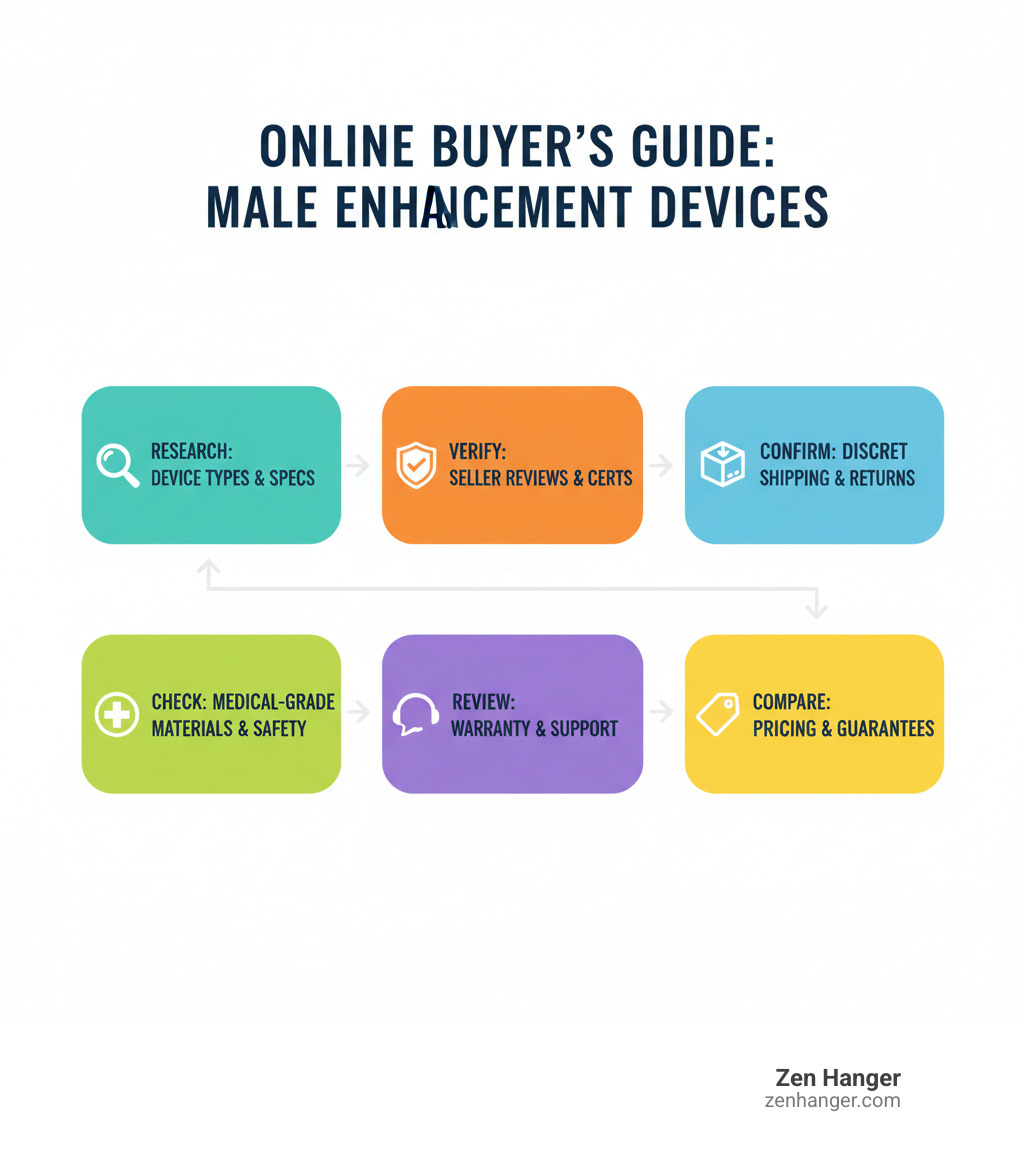 ONLINE BUYER'S GUIDE:
MALE ENHANCEMENT DEVICES

RESEARCH:
DEVICE TYPES & SPECS

VERIFY:
SELLER REVIEWS & CERTS

CONFIRM: DISCRET
SHIPPING & RETURNS

CHECK: MEDICAL-GRADE
MATERIALS & SAFETY

REVIEW:
WARRANTY & SUPPORT

COMPARE:
PRICING & GUARANTEES

Zen Hanger
zenhanger.com