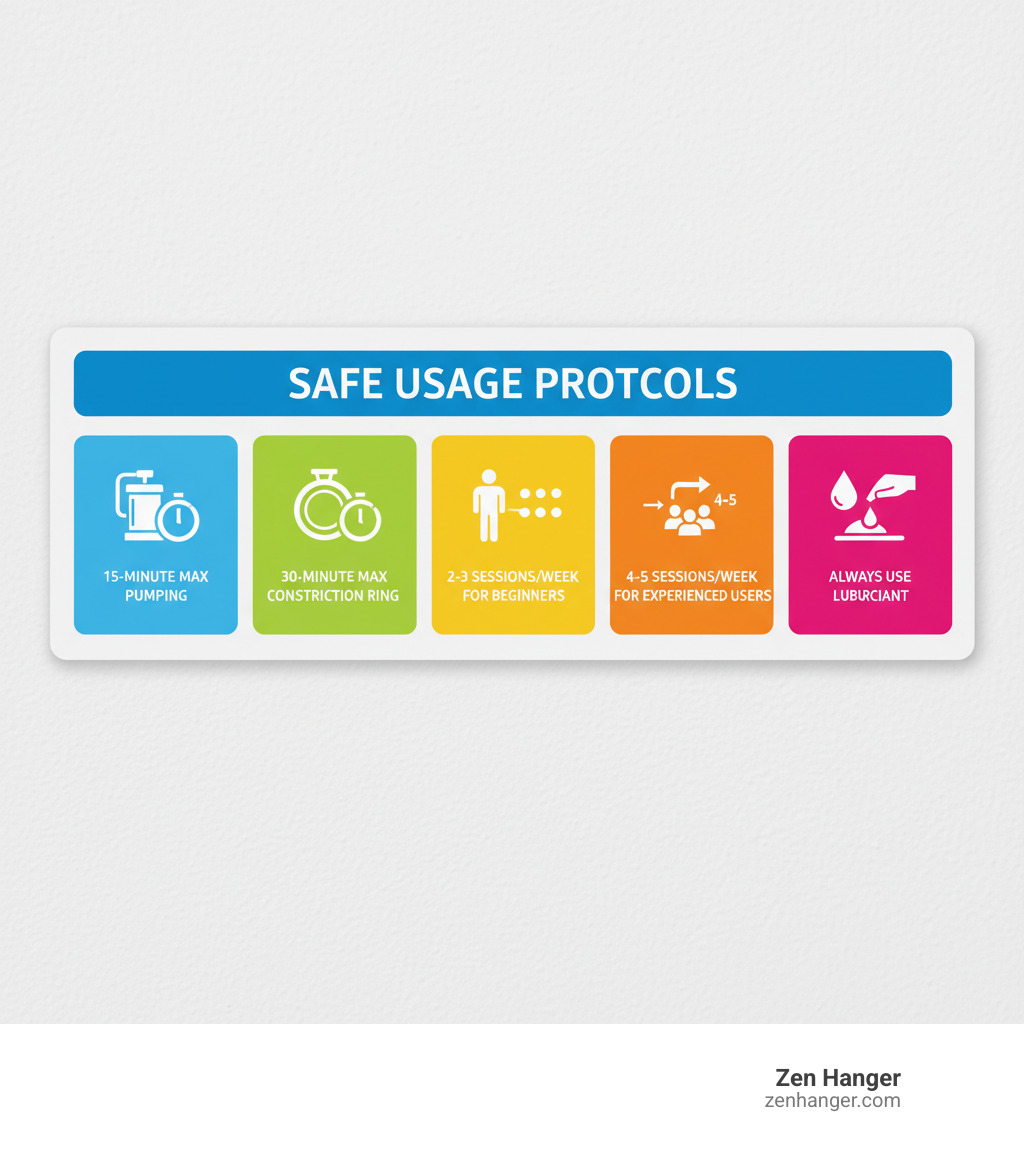 SAFE USAGE PROTCOLS

15-MINUTE MAX PUMPING

30-MINUTE MAX CONSTRICTION RING

2-3 SESSIONS/WEEK FOR BEGINNERS

4-5

4-5 SESSIONS/WEEK FOR EXPERIENCED USERS

ALWAYS USE LUBURCIANT

Zen Hanger
zenhanger.com