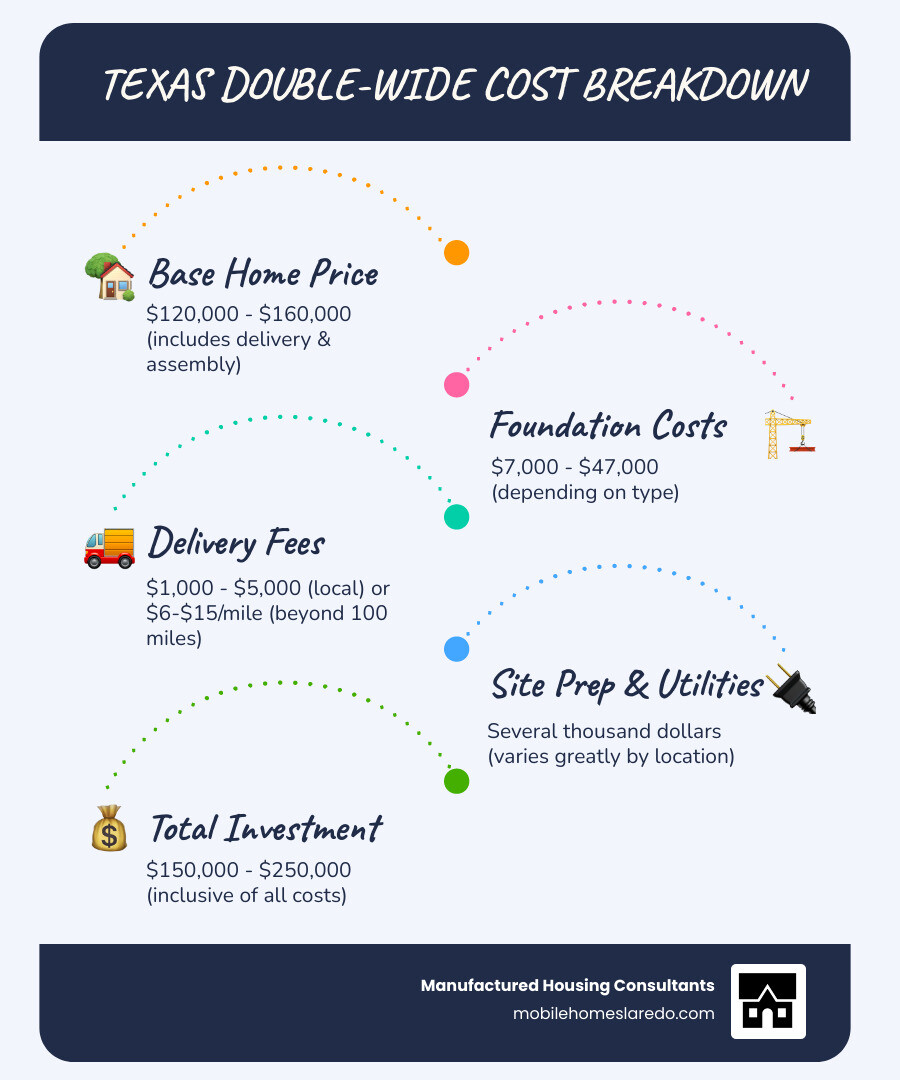 TEXAS DOUBLE-WIDE COST BREAKDOWN

Base Home Price
\$120,000 - \$160,000 (includes delivery & assembly)

Foundation Costs
\$7,000 - \$47,000 (depending on type)

Delivery Fees
\$1,000 - \$5,000 (local) or \$6-\$15/mile (beyond 100 miles)

Site Prep & Utilities
Several thousand dollars (varies greatly by location)

Total Investment
\$150,000 - \$250,000 (inclusive of all costs)

Manufactured Housing Consultants
mobilehomeslaredo.com