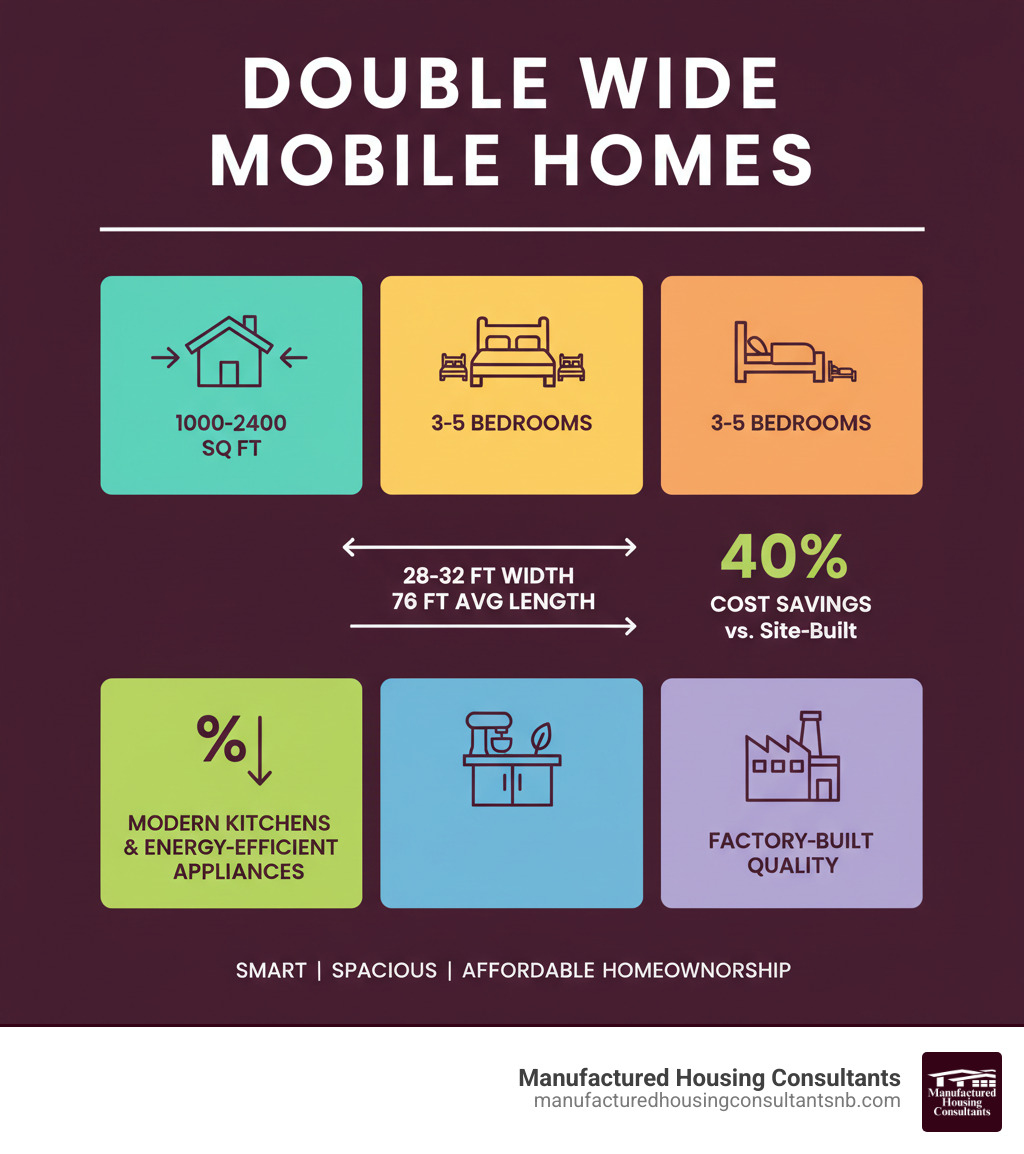 DOUBLE WIDE MOBILE HOMES

1000-2400 SQ FT

3-5 BEDROOMS

3-5 BEDROOMS

28-32 FT WIDTH
76 FT AVG LENGTH

40%
COST SAVINGS
vs. Site-Built

%

MODERN KITCHENS & ENERGY-EFFICIENT APPLIANCES

FACTORY-BUILT QUALITY

SMART | SPACIOUS | AFFORDABLE HOMEOWNORSHIP

Manufactured Housing Consultants
manufacturedhousingconsultantsnb.com

Manufactured Housing Consultants