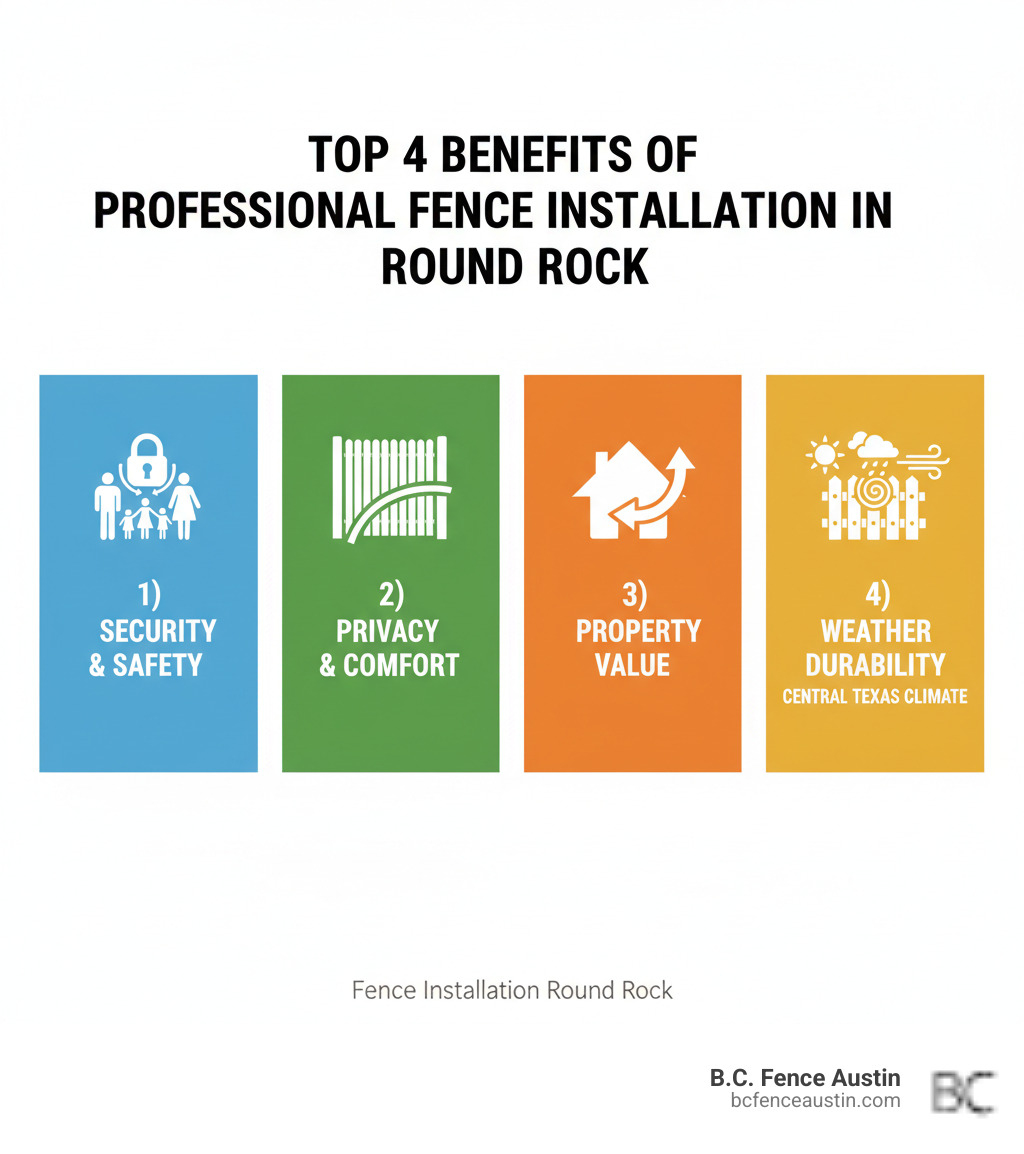 TOP 4 BENEFITS OF PROFESSIONAL FENCE INSTALLATION IN ROUND ROCK

1) SECURITY & SAFETY

2) PRIVACY & COMFORT

3) PROPERTY VALUE

4) WEATHER DURABILITY
CENTRAL TEXAS CLIMATE

Fence Installation Round Rock

B.C. Fence Austin
bcfenceaustin.com

BC