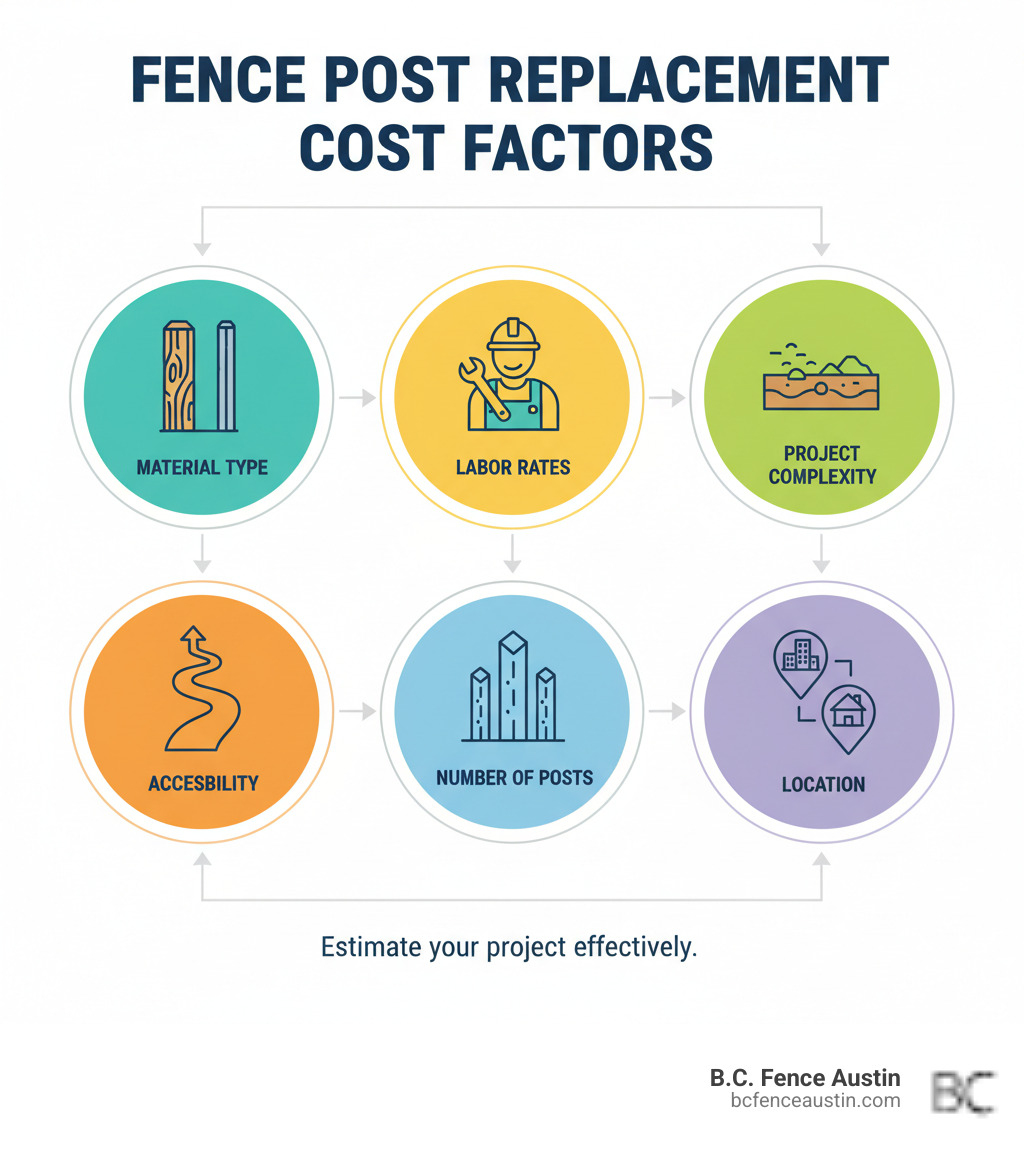 FENCE POST REPLACEMENT COST FACTORS

MATERIAL TYPE

LABOR RATES

PROJECT COMPLEXITY

ACCESBILITY

NUMBER OF POSTS

LOCATION

Estimate your project effectively.

B.C. Fence Austin
bcfenceaustin.com

BC