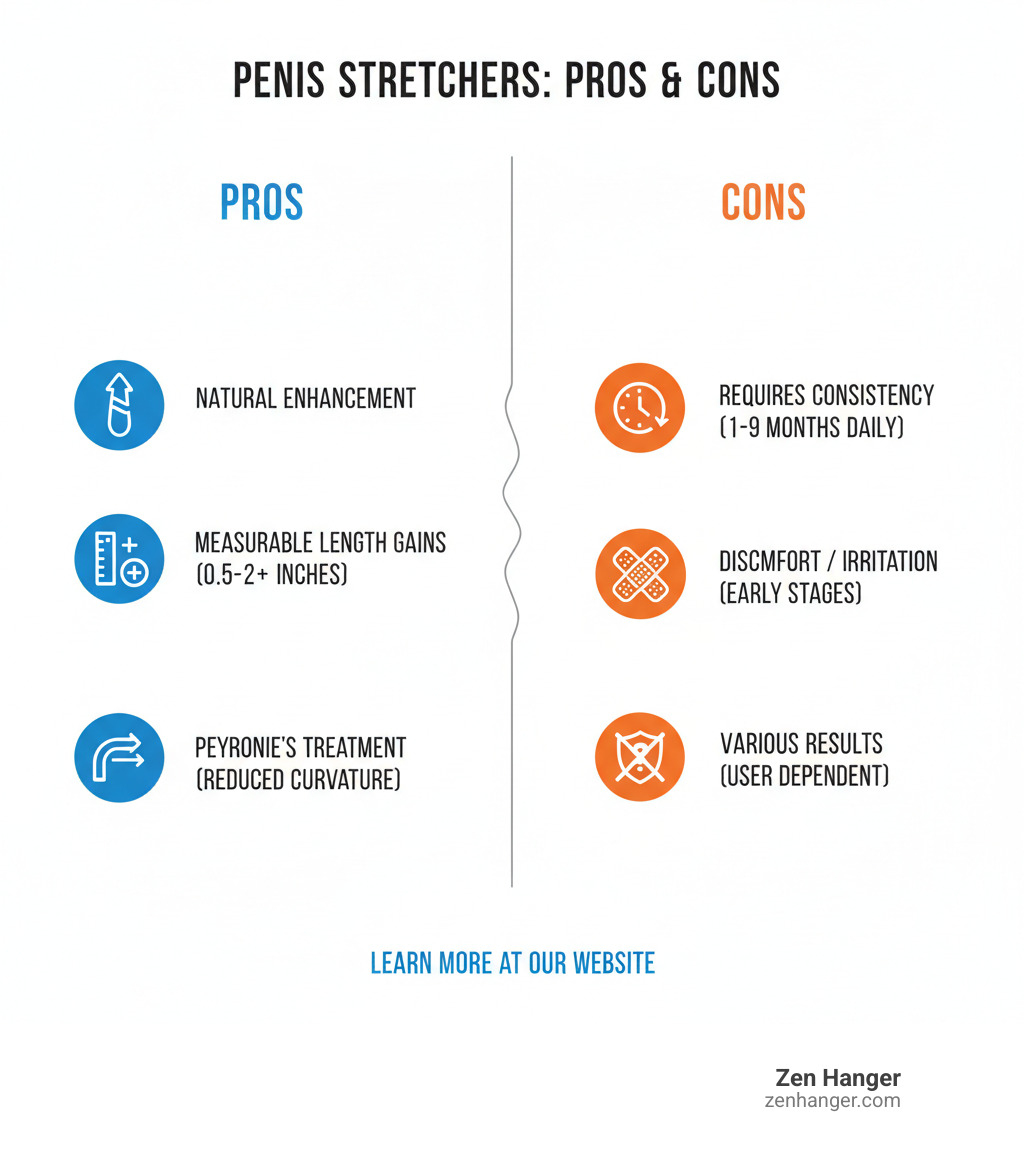 PENIS STRETCHERS: PROS & CONS

PROS

NATURAL ENHANCEMENT

MEASURABLE LENGTH GAINS (0.5-2+ INCHES)

PEYRONIE'S TREATMENT (REDUCED CURVATURE)

CONS

REQUIRES CONSISTENCY (1-9 MONTHS DAILY)

DISCMFORT / IRRITATION (EARLY STAGES)

VARIOUS RESULTS (USER DEPENDENT)

LEARN MORE AT OUR WEBSITE

Zen Hanger
zenhanger.com