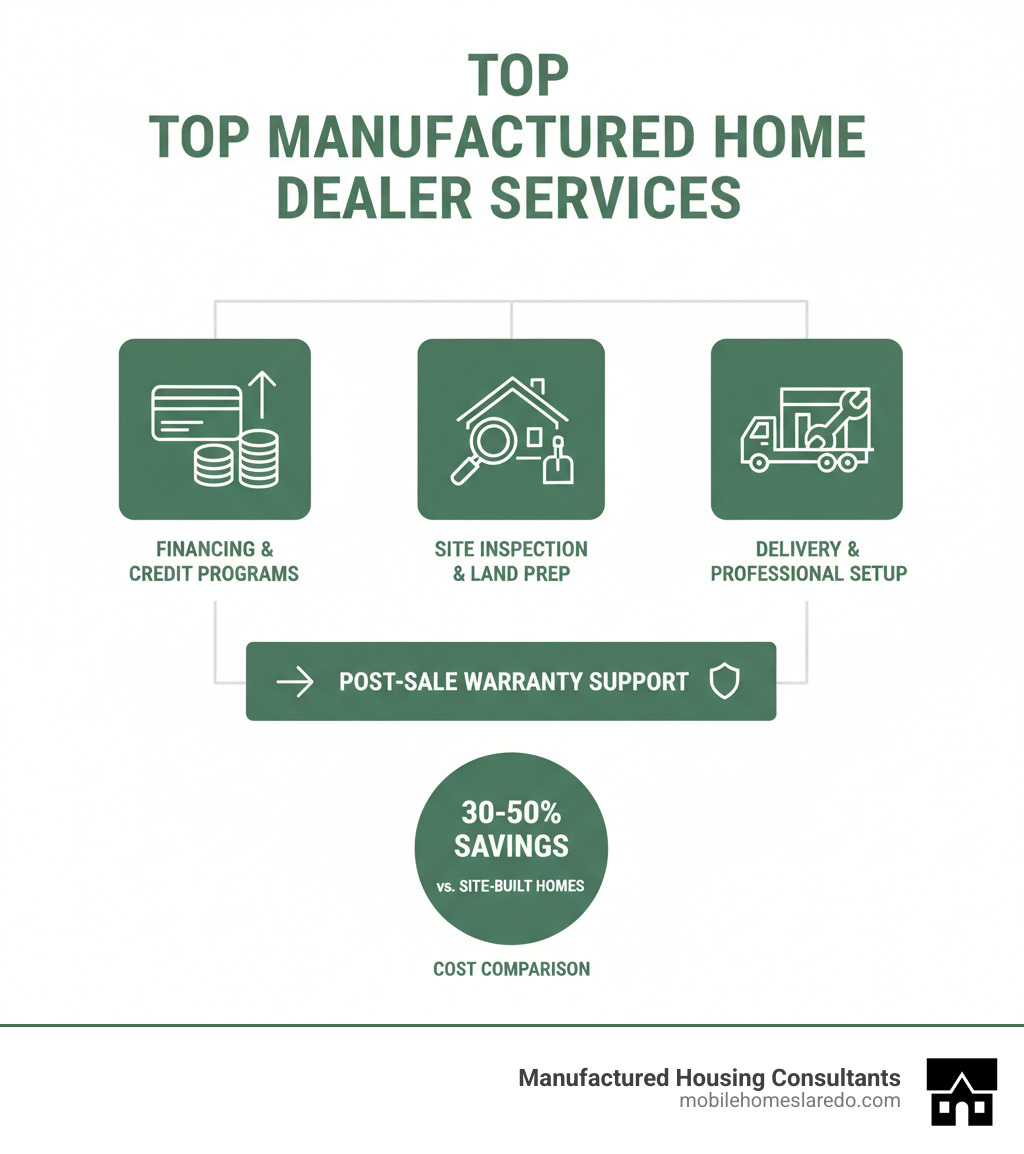 TOP
TOP MANUFACTURED HOME DEALER SERVICES

FINANCING & CREDIT PROGRAMS

SITE INSPECTION & LAND PREP

DELIVERY & PROFESSIONAL SETUP

POST-SALE WARRANTY SUPPORT

30-50% SAVINGS
vs. SITE-BUILT HOMES

COST COMPARISON

Manufactured Housing Consultants
mobilehomeslaredo.com