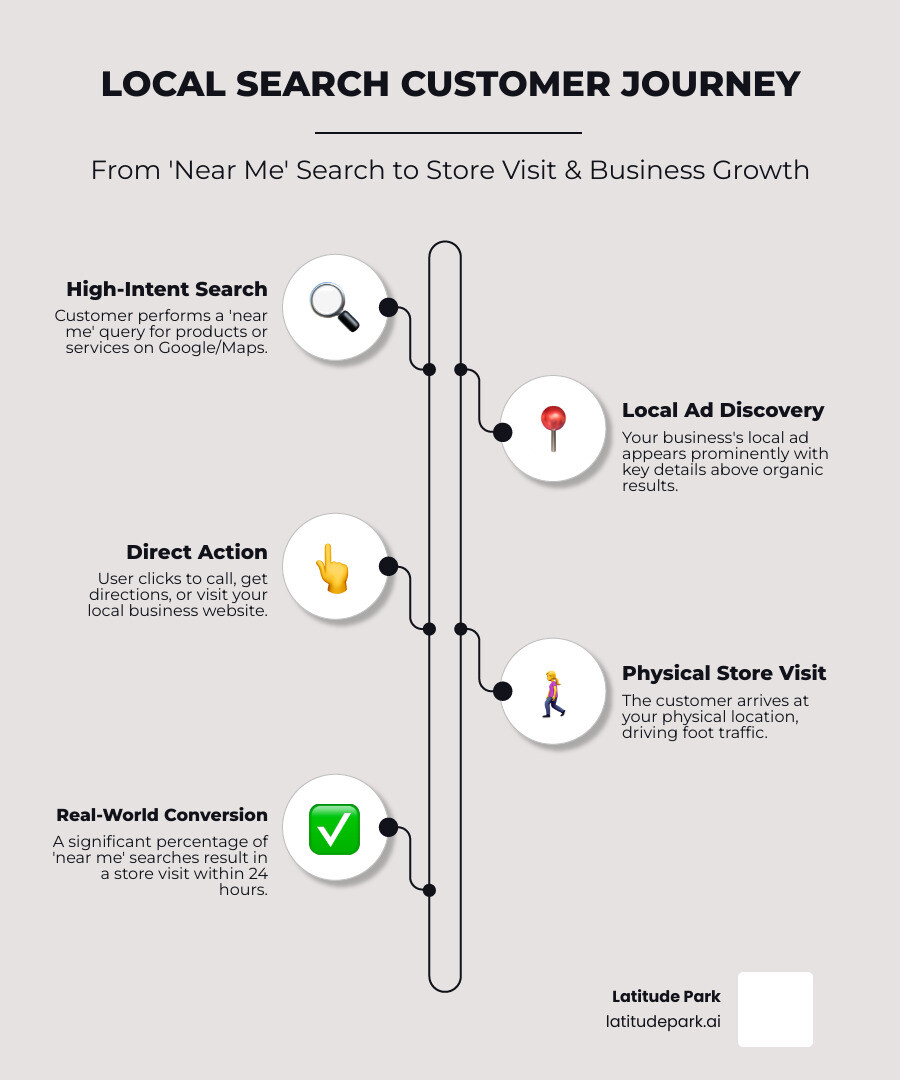 LOCAL SEARCH CUSTOMER JOURNEY

From 'Near Me' Search to Store Visit & Business Growth

High-Intent Search

Customer performs a 'near me' query for products or services on Google/Maps.

Local Ad Discovery

Your business's local ad appears prominently with key details above organic results.

Direct Action

User clicks to call, get directions, or visit your local business website.

Physical Store Visit

The customer arrives at your physical location, driving foot traffic.

Real-World Conversion

A significant percentage of 'near me' searches result in a store visit within 24 hours.

Latitude Park
latitudepark.ai